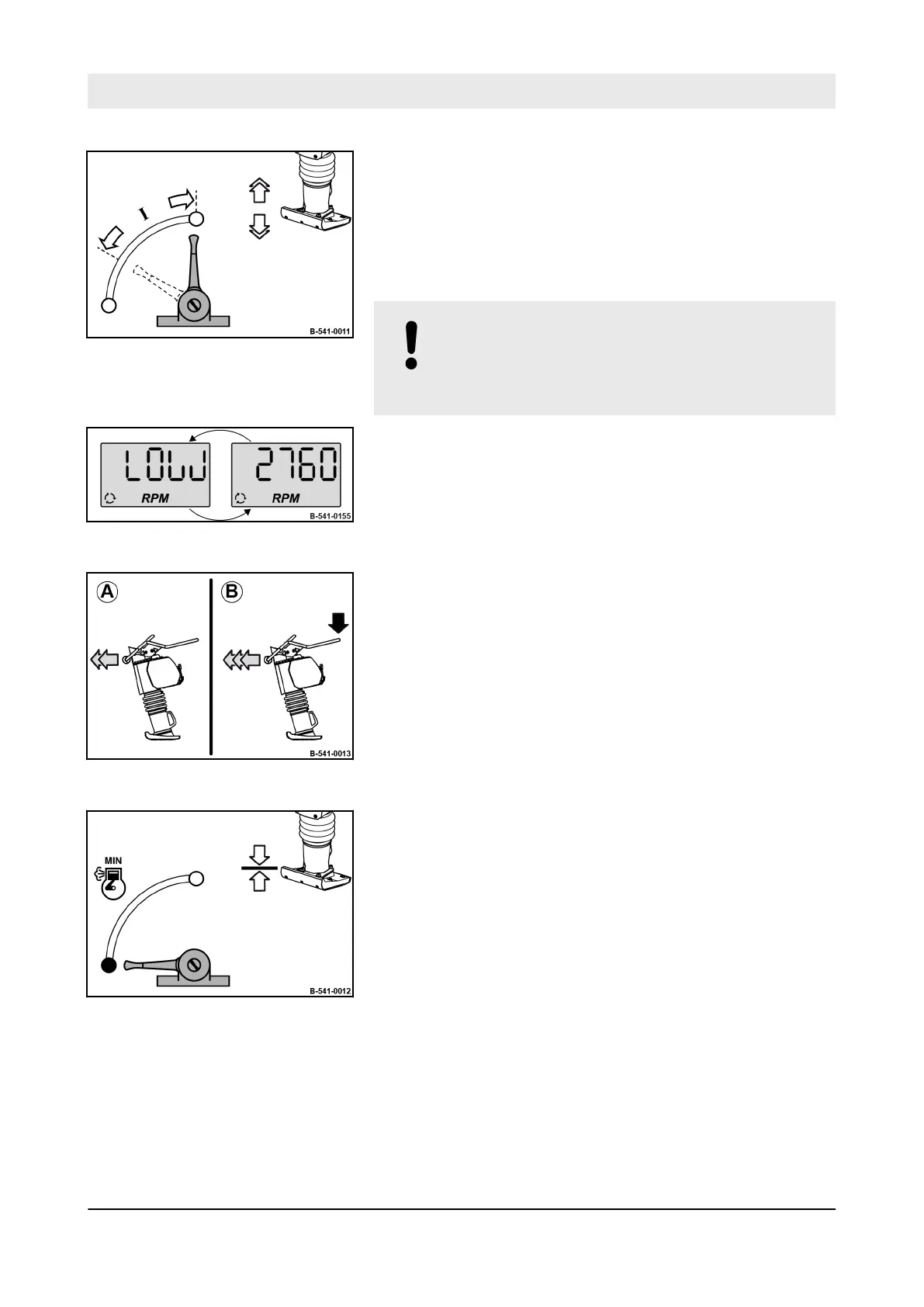 I

B-541-0011

LOW
RPM

2760
RPM

B-541-0155

A

B

B-541-0013

MIN

B-541-0012