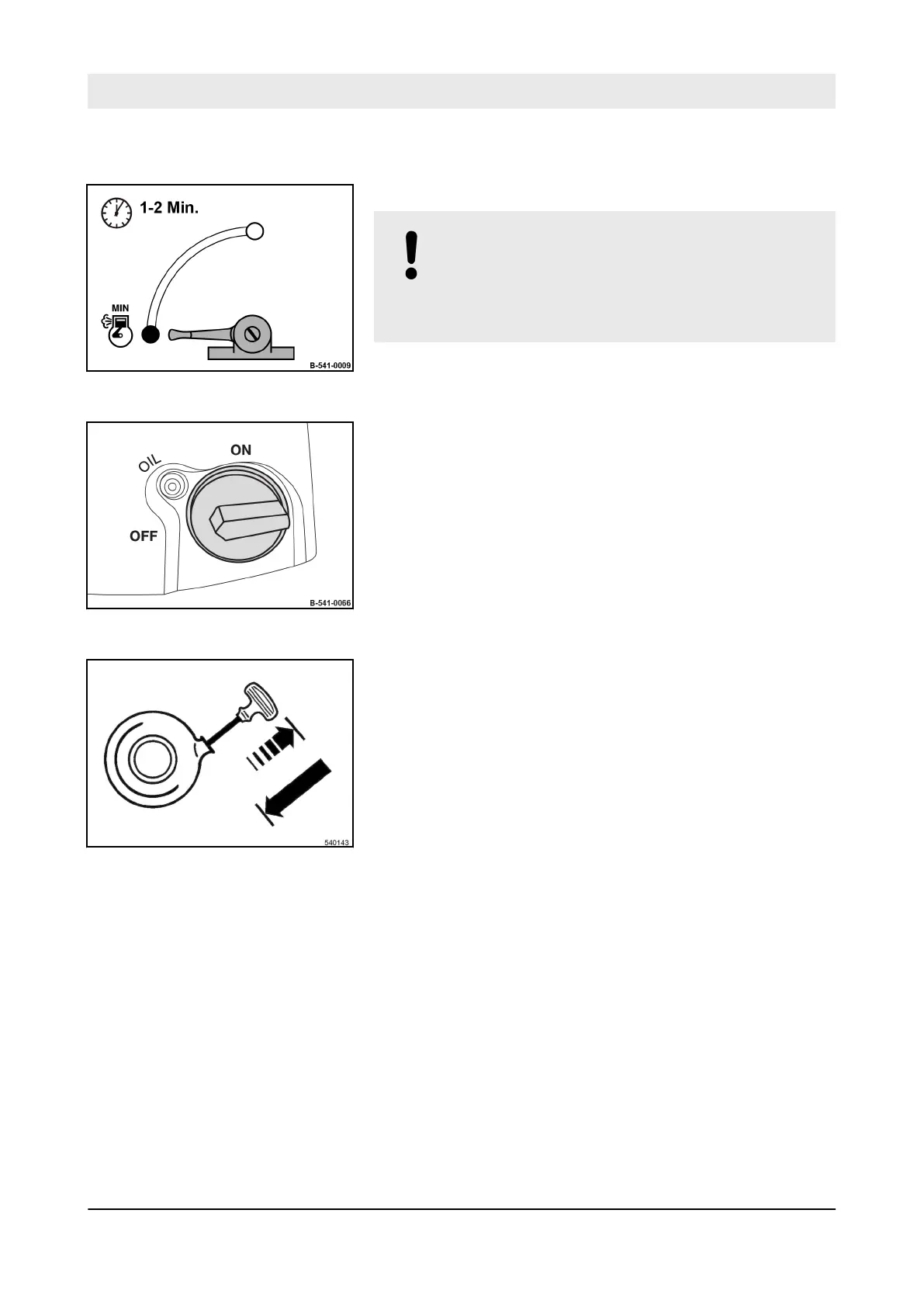 1-2 Min.

MIN

B-541-0009

OIL

ON

OFF

B-541-0066

540143