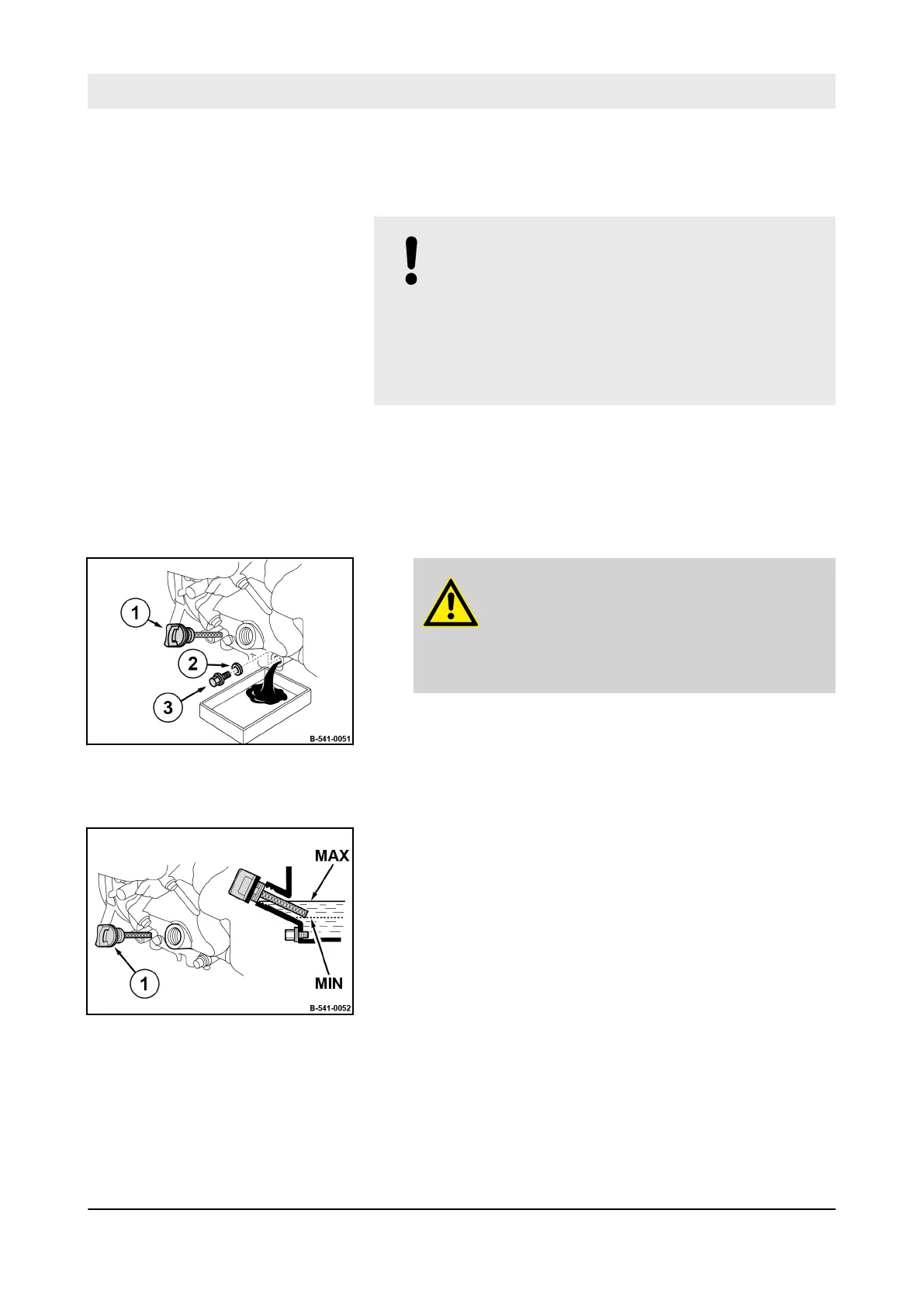 1

2

3

B-541-0051

MAX

MIN

1

B-541-0052