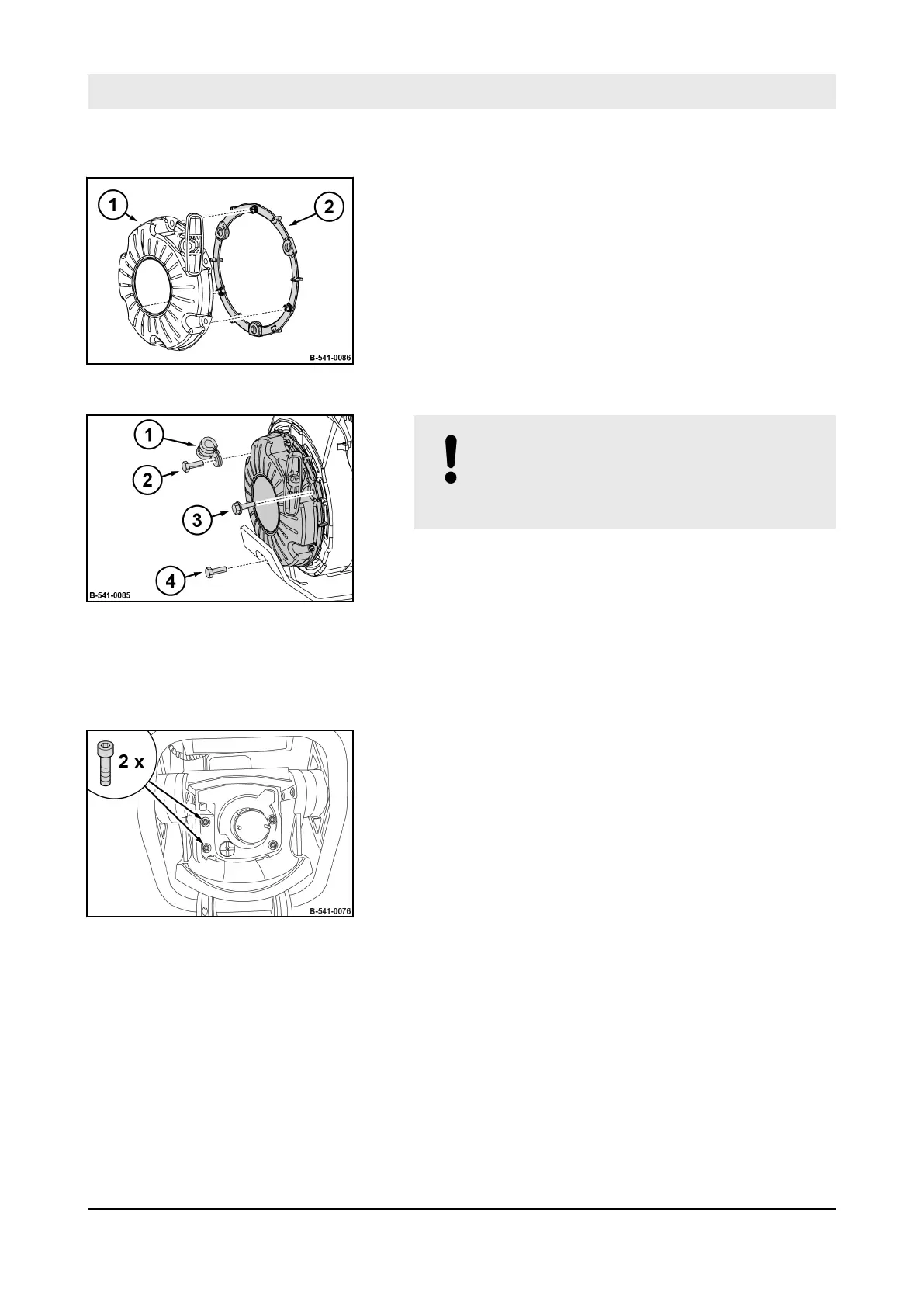 1

2

B-541-0086

1

2

3

4

B-541-0085

!

2 x

B-541-0076