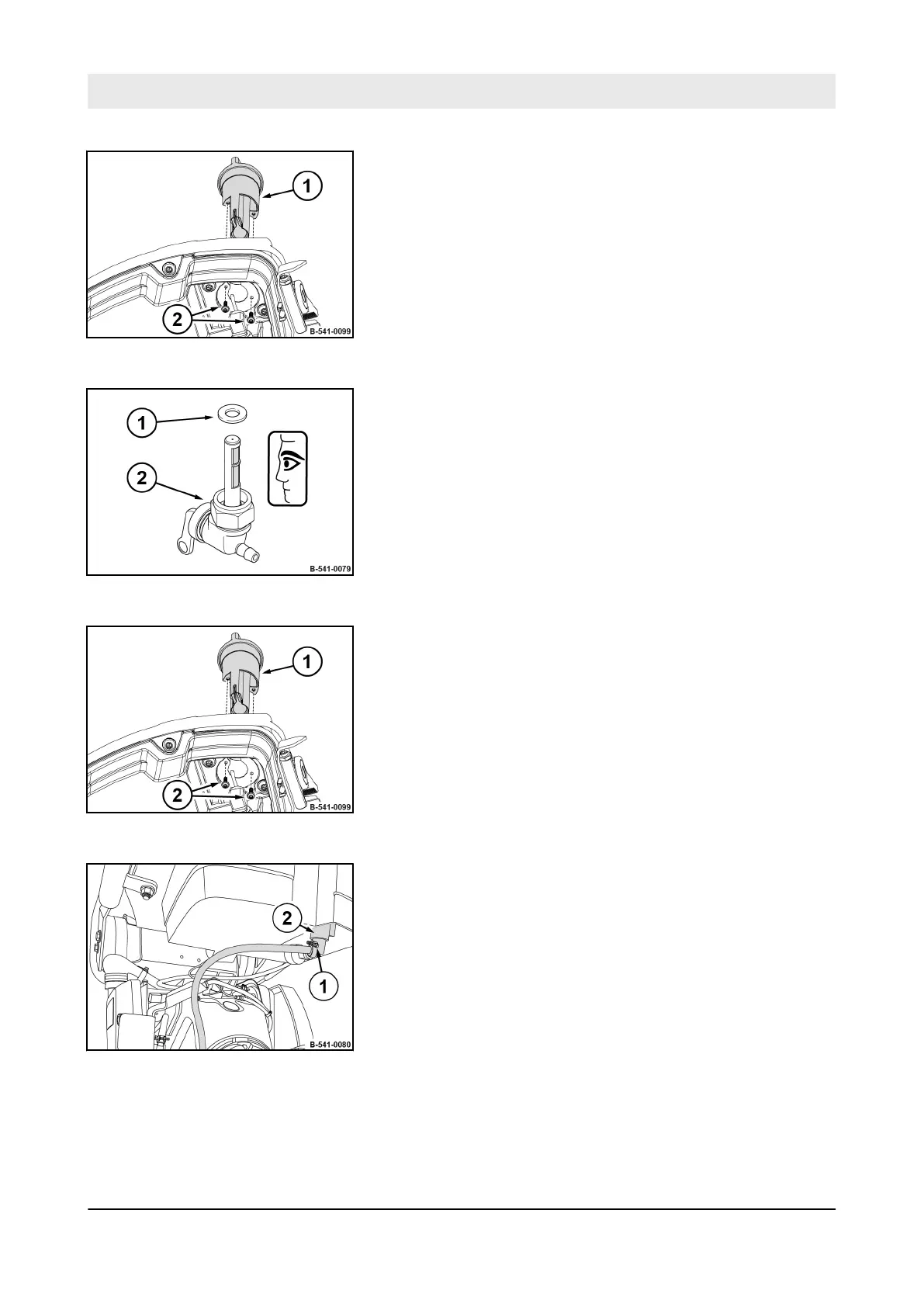 1
2
B-541-0099

1
2
B-541-0079

1
2
B-541-0099

2
1
B-541-0080