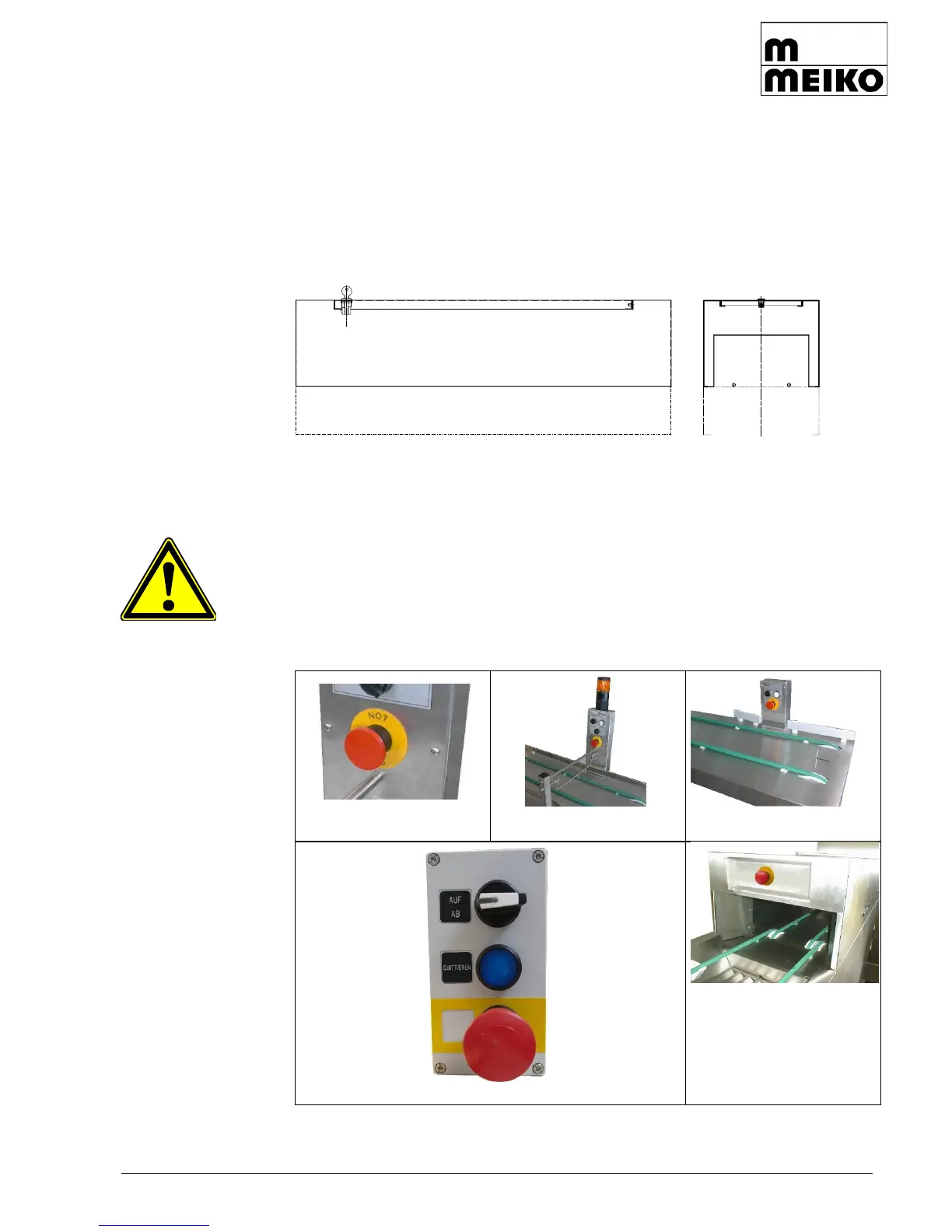 m
MEIKO

NOT

AUF
AB

QUITTIEREN