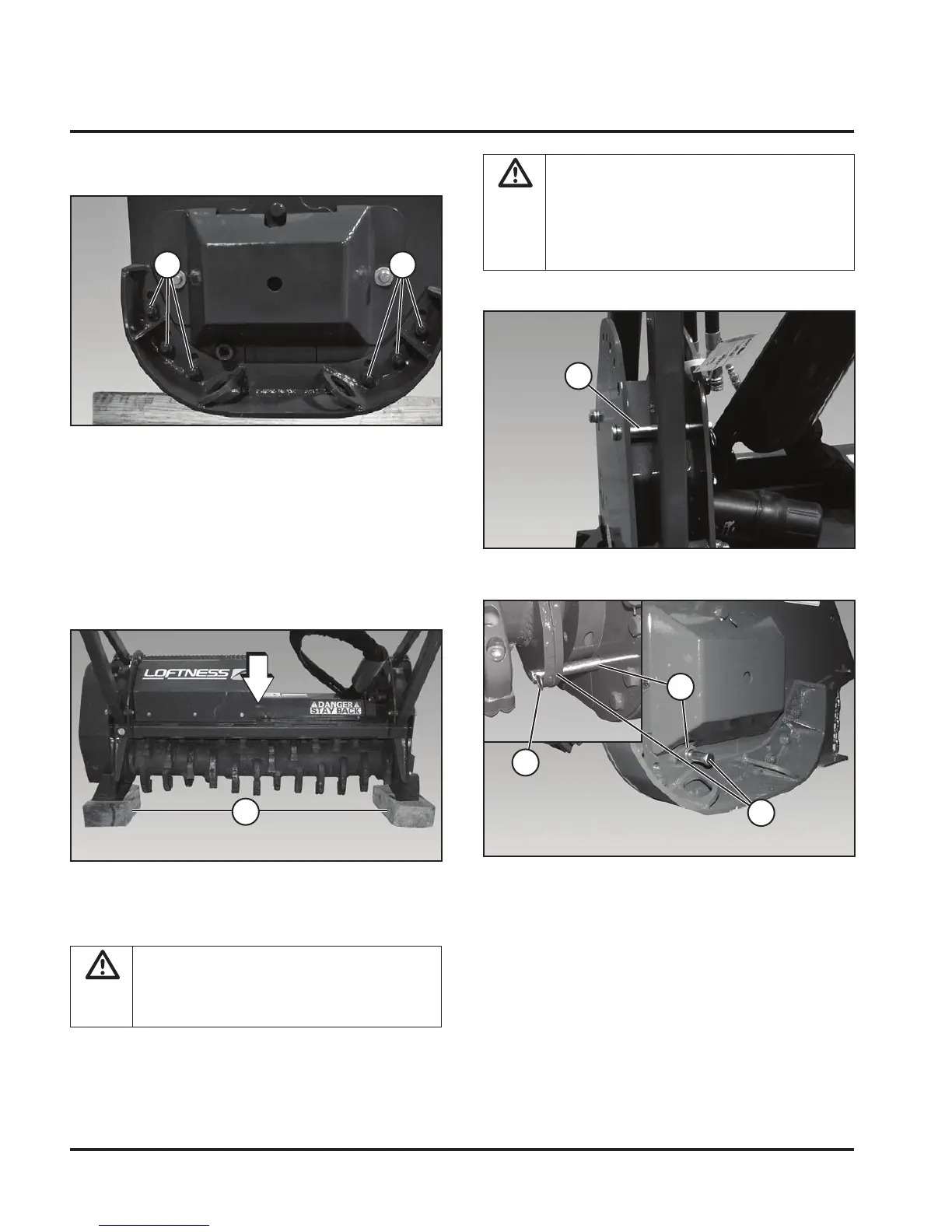 LOFTNESS

DANGER
STAY BACK