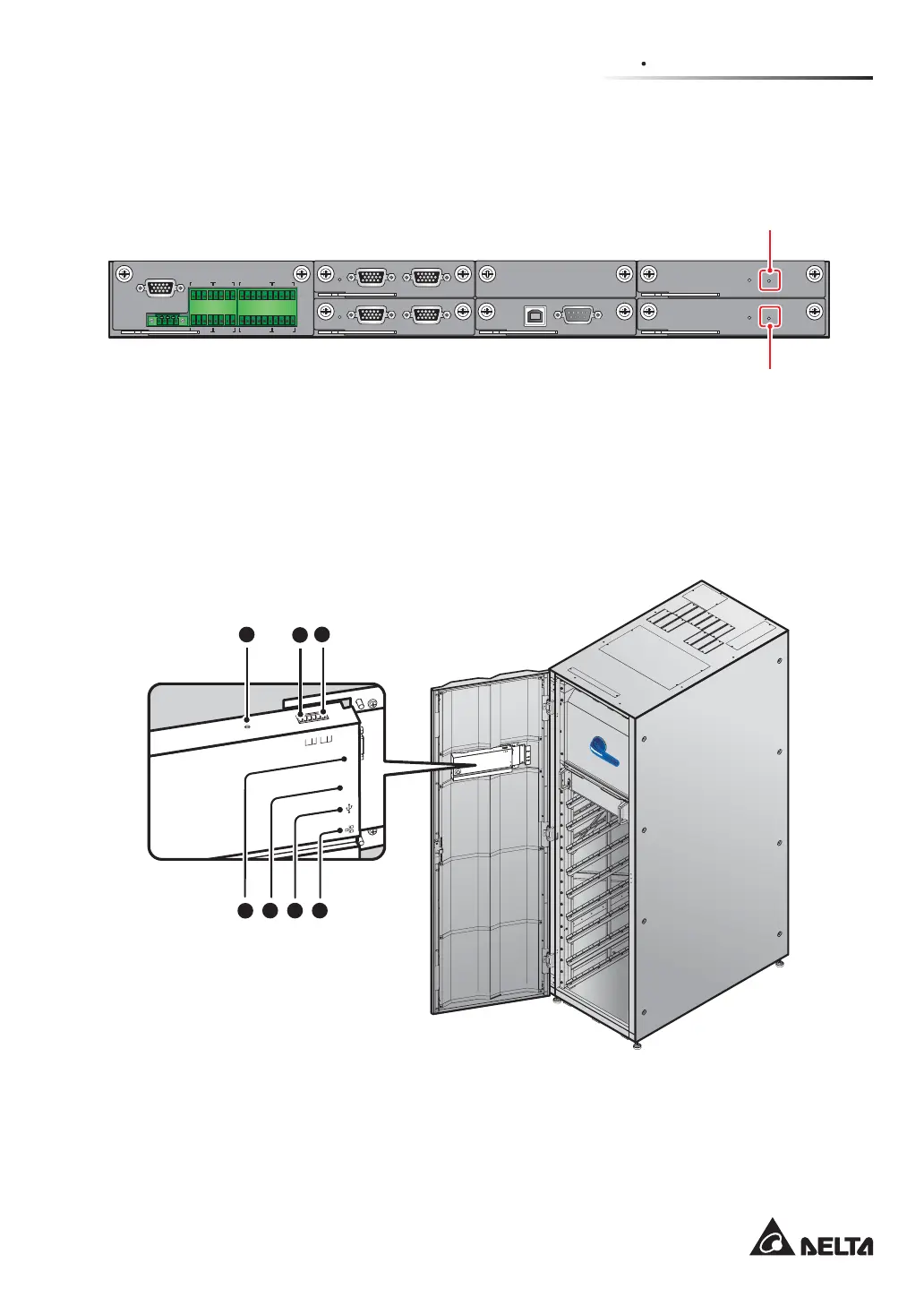 DELTA