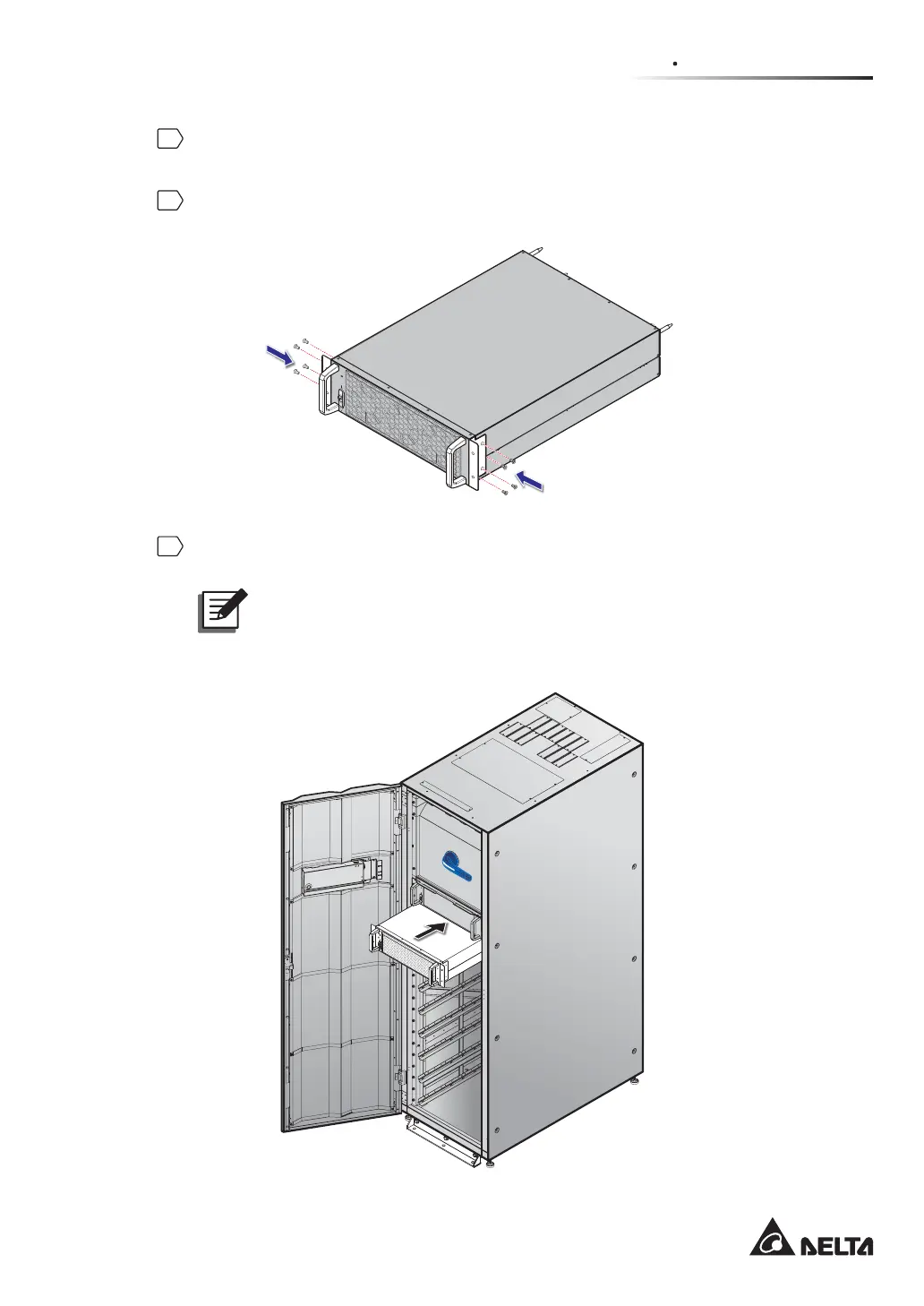 DELTA