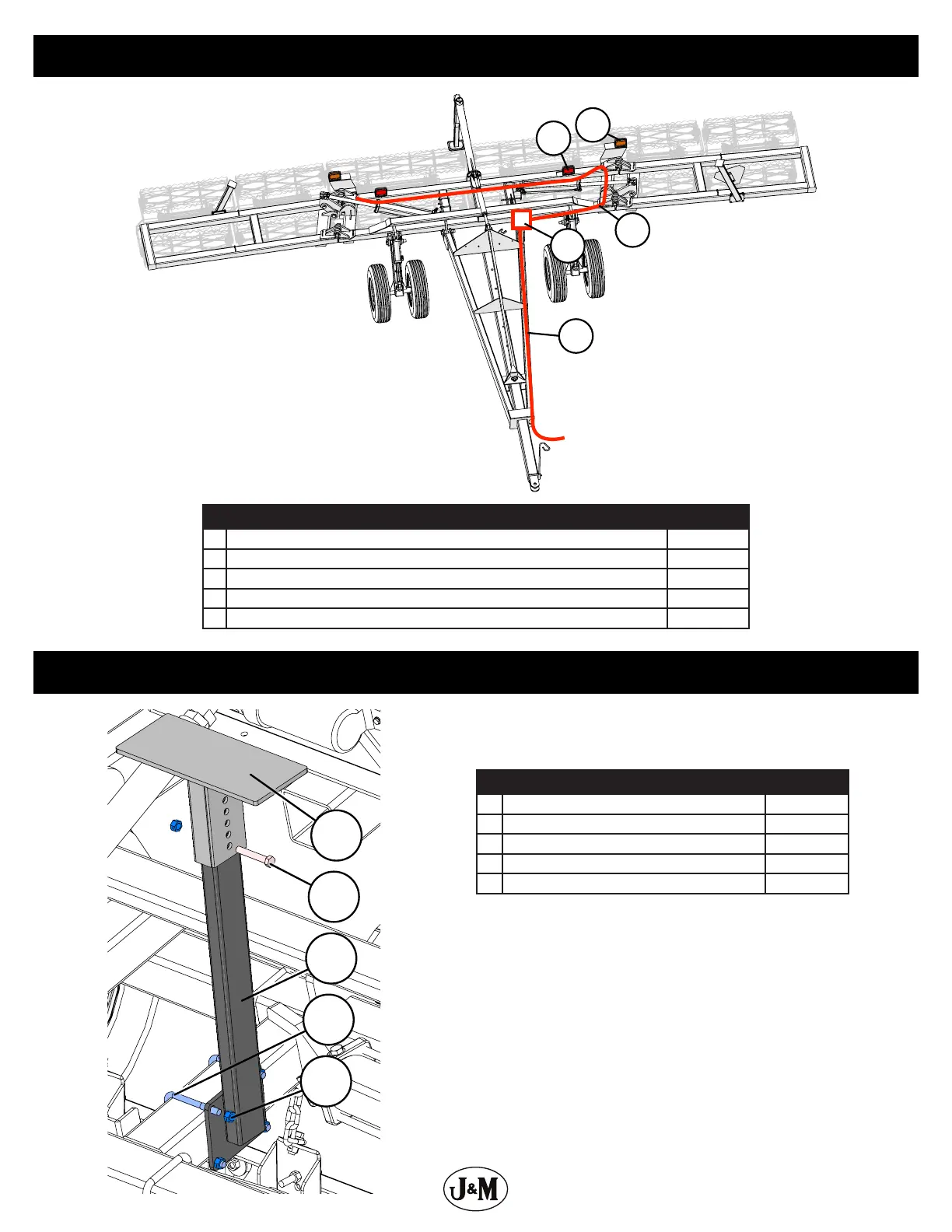 J&M