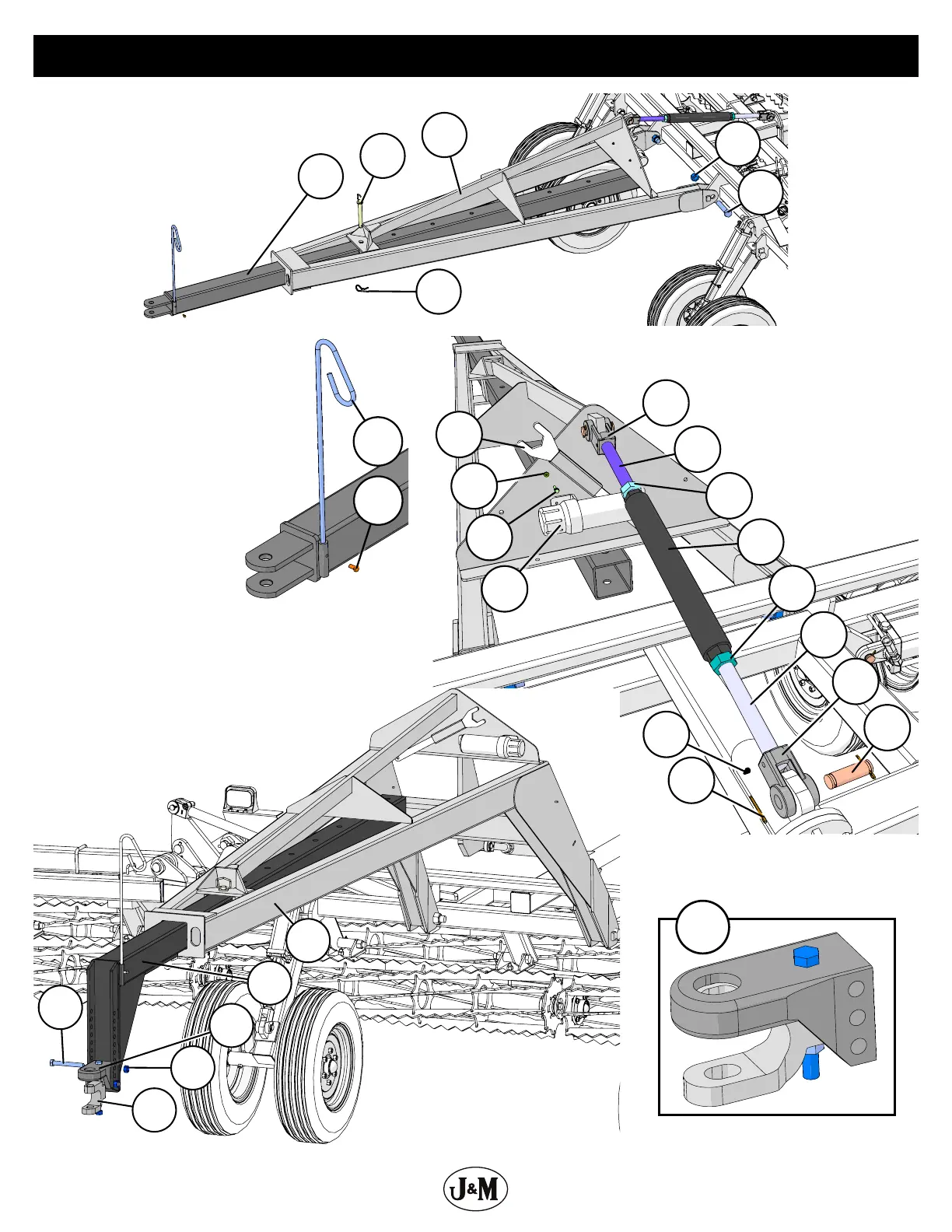 J&M