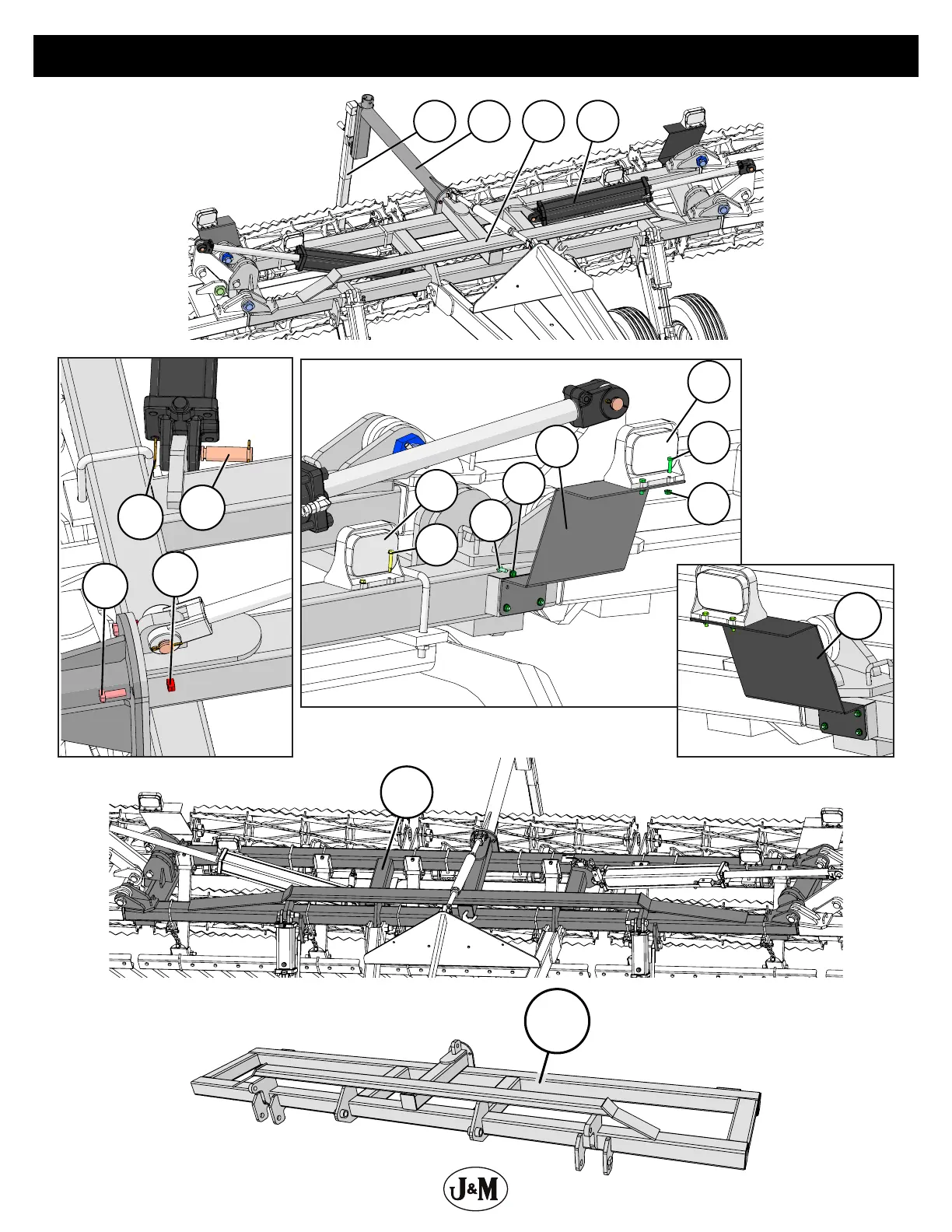 J&M