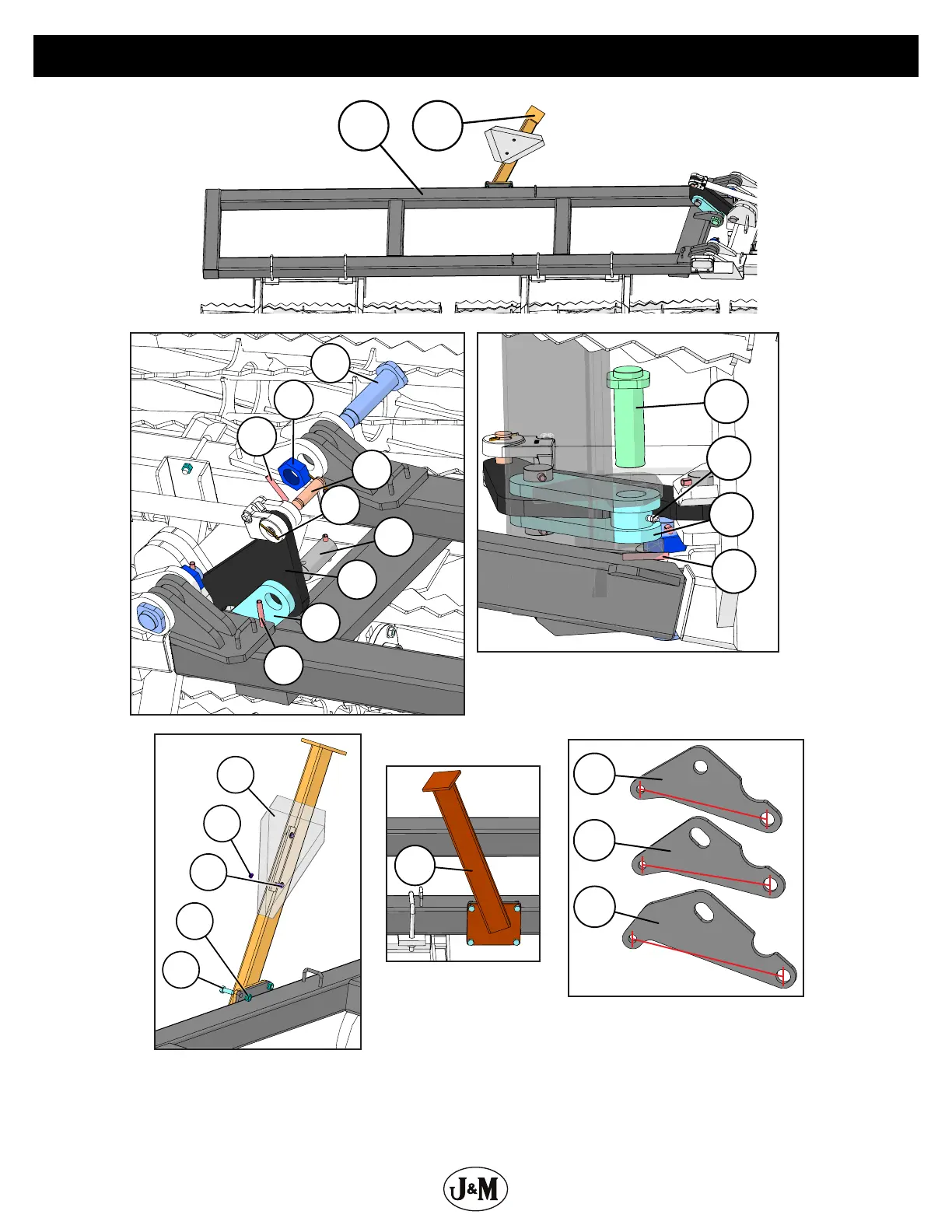 J&M