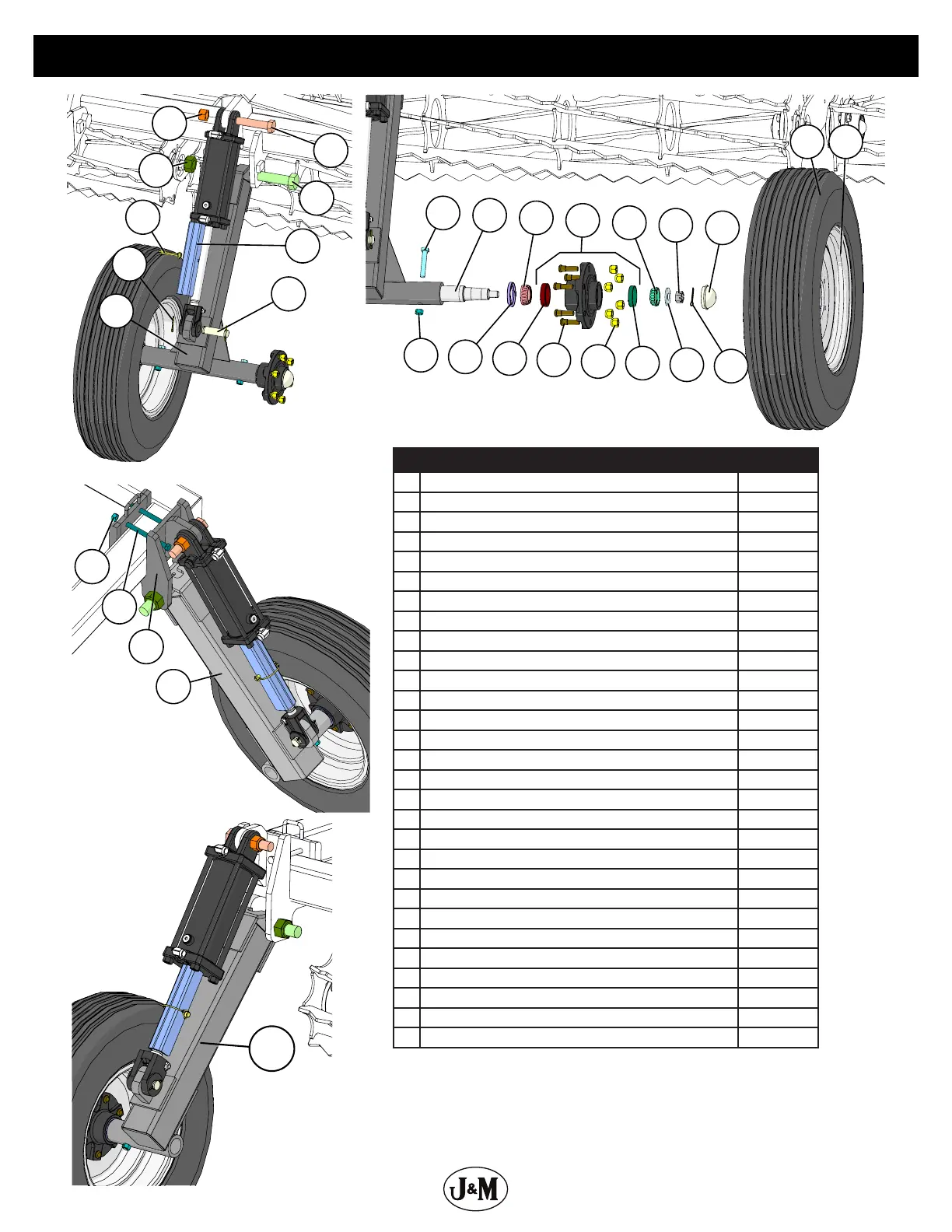 J&M