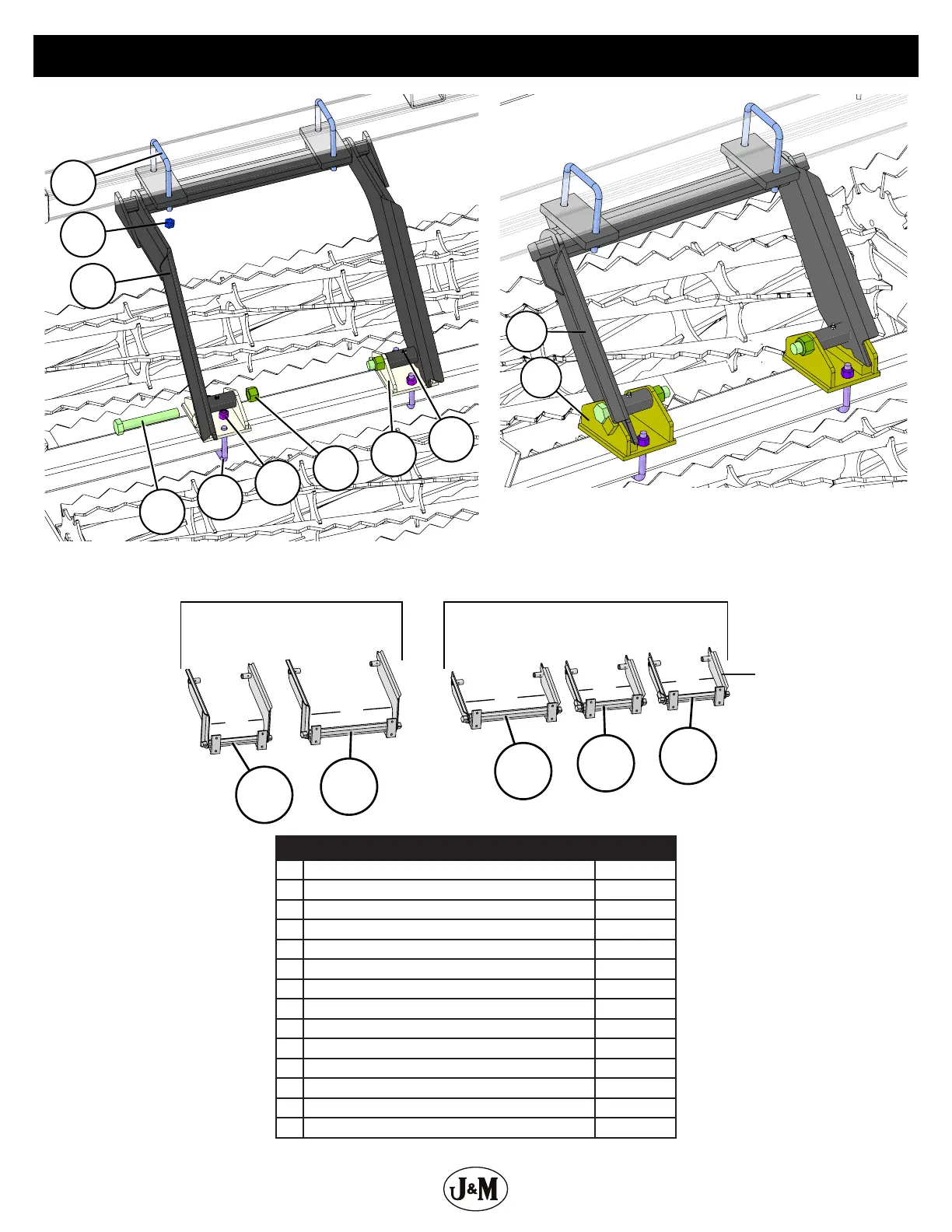 J&M