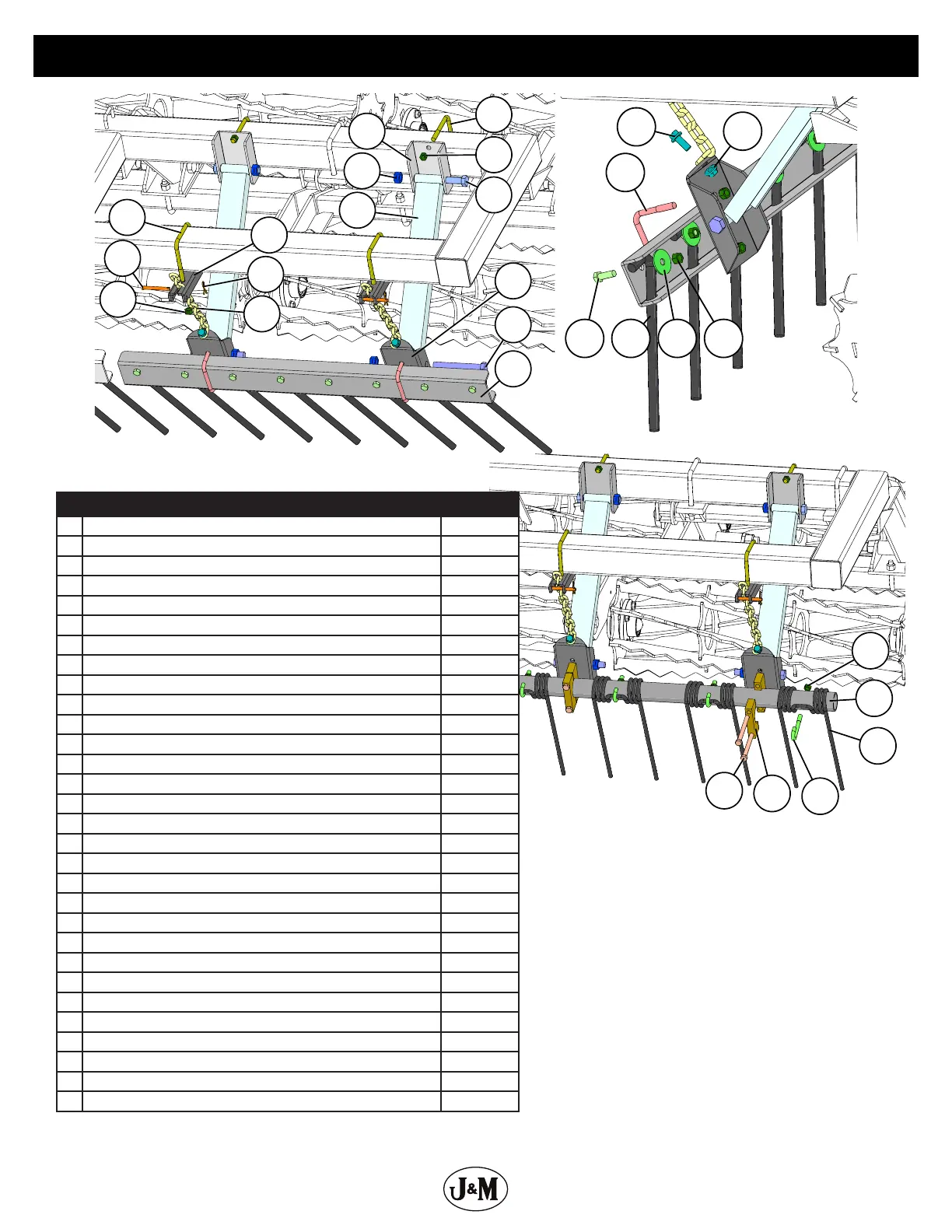 J&M