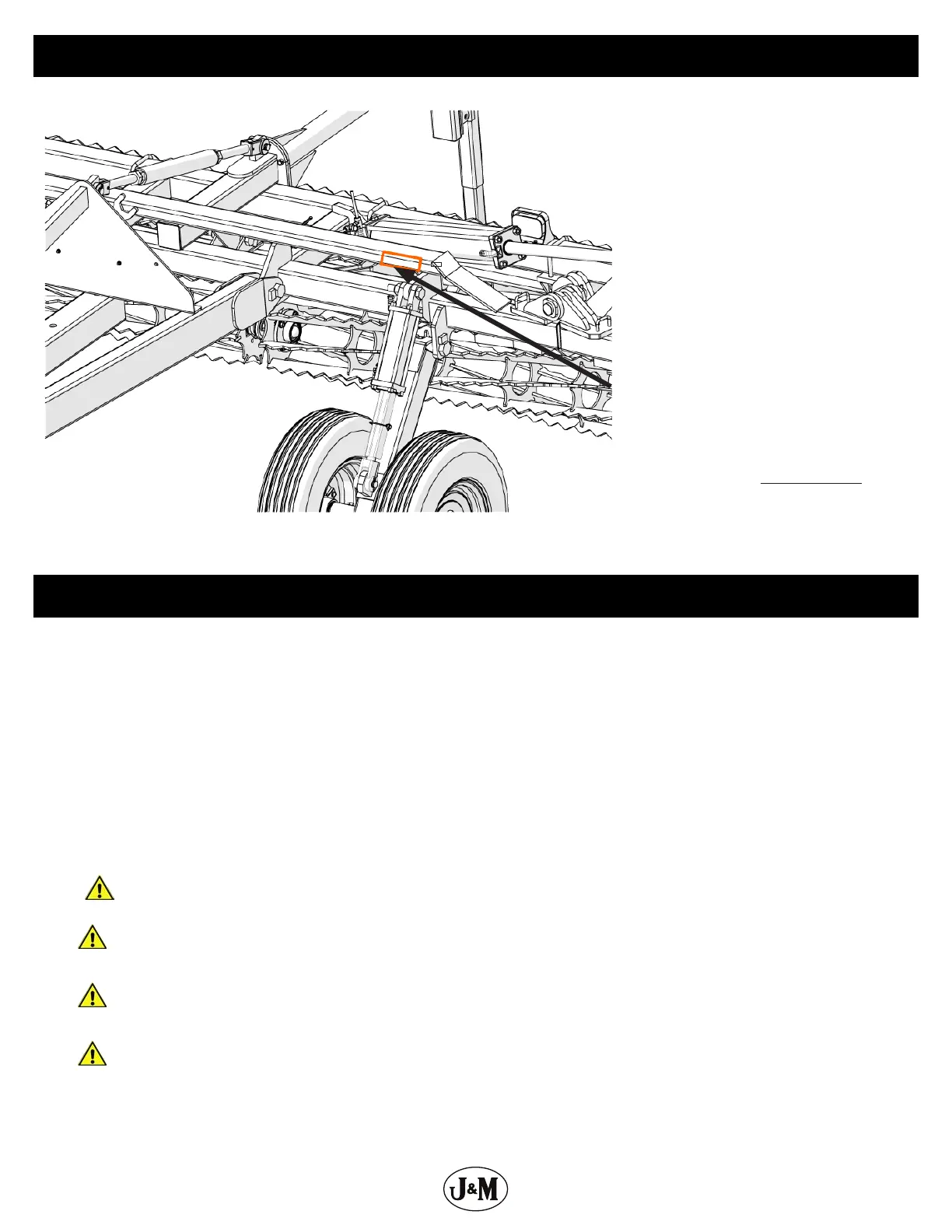 J&M