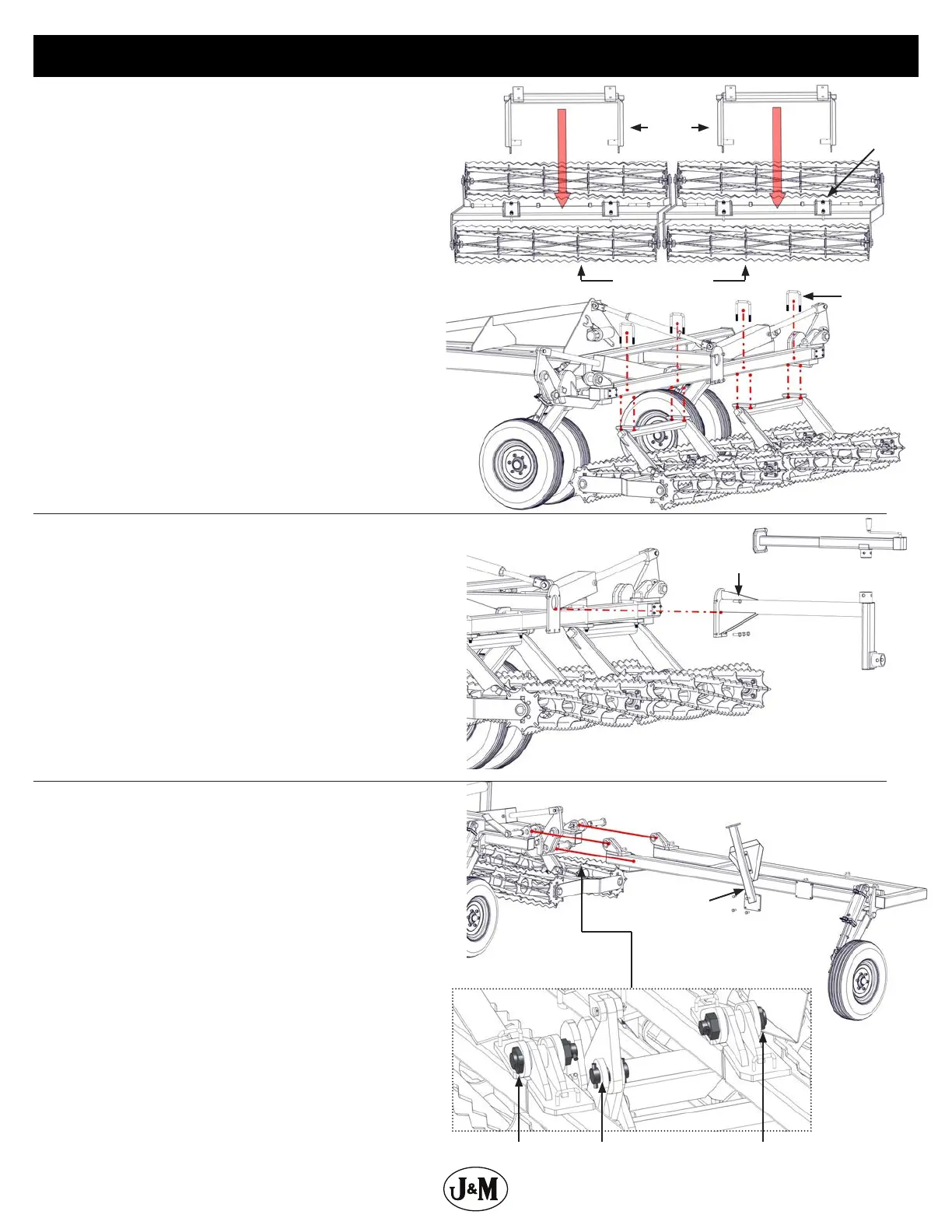 J&M