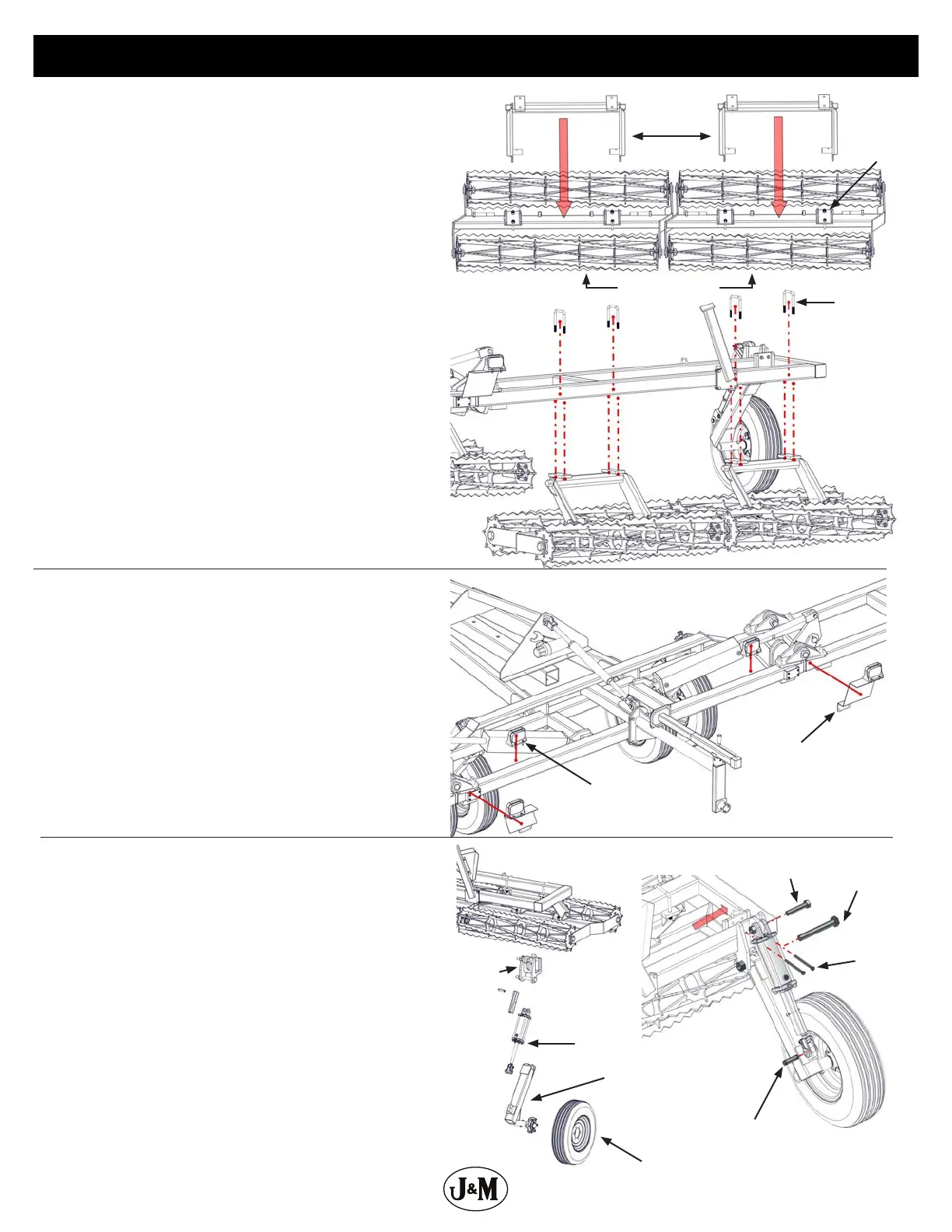 J&M