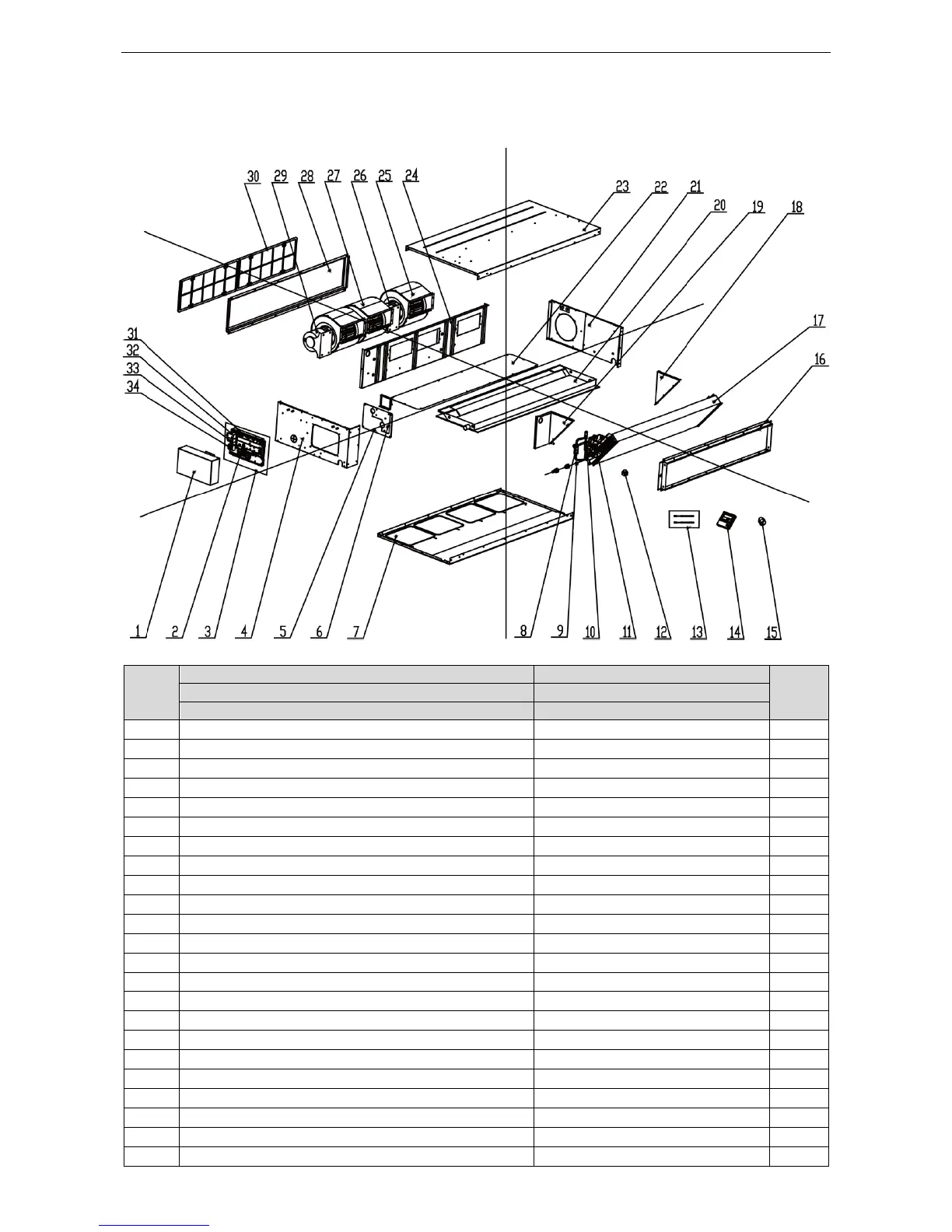 30 29 28 27 26 25 24 23 22 21 20 19 18 17 16 31 32 33 34 1 2 3 4 5 6 7 8 9 10 11 12 13 14 15