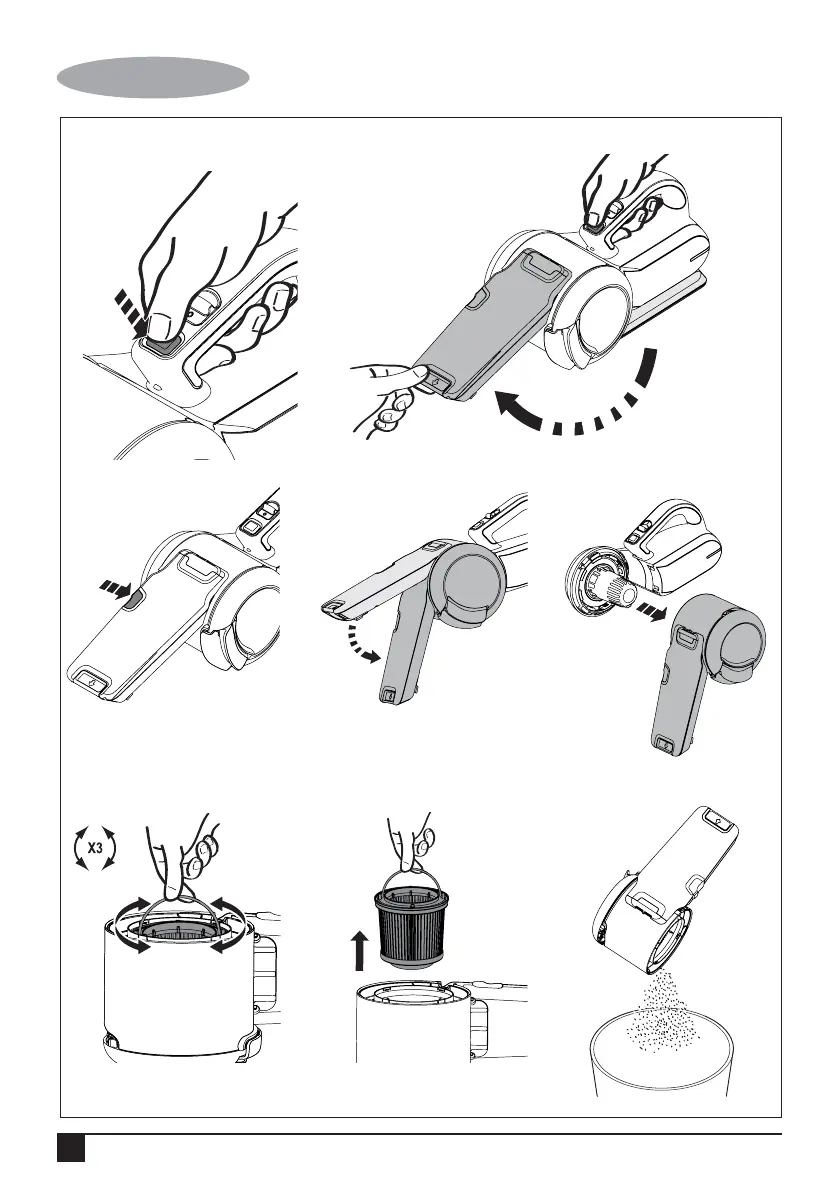 X3