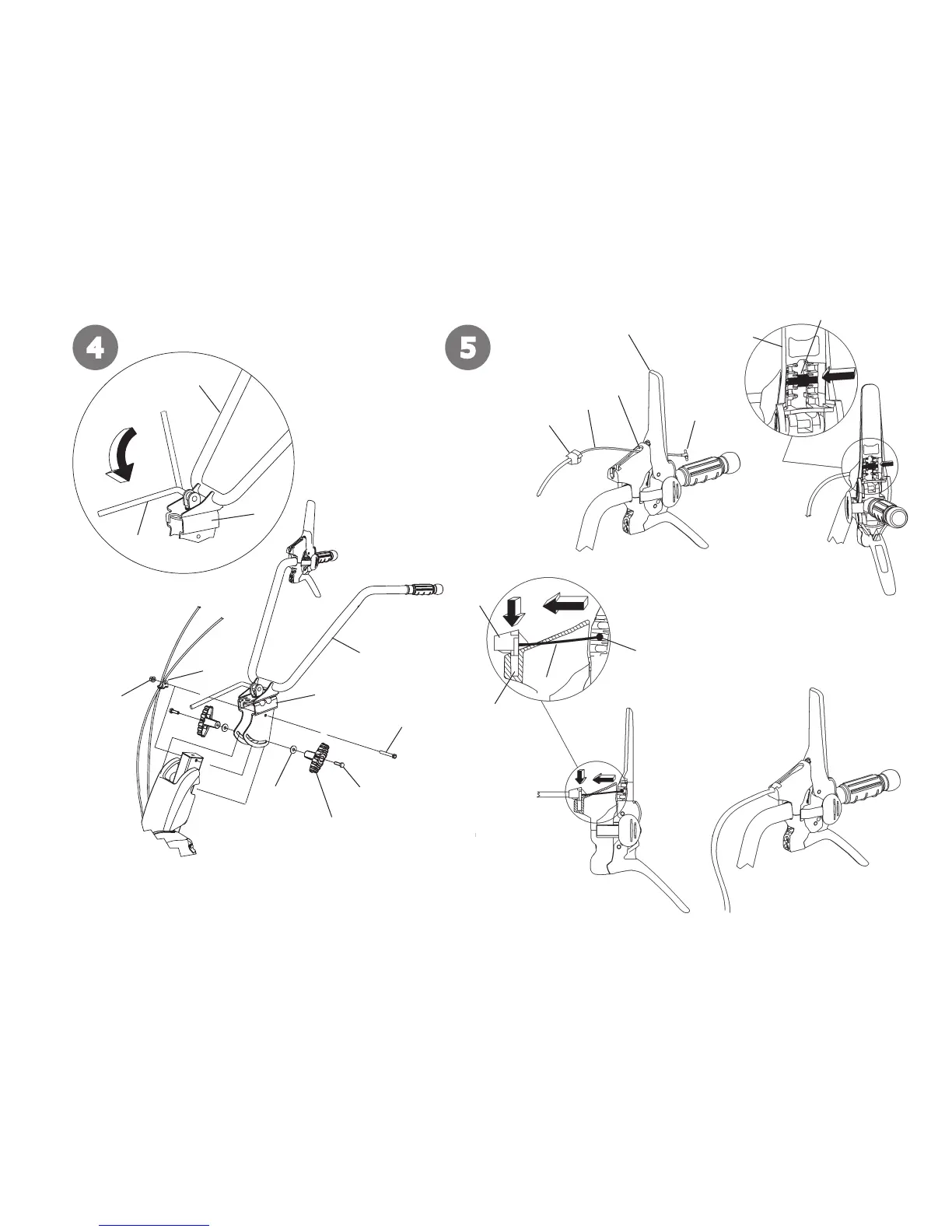 4

5