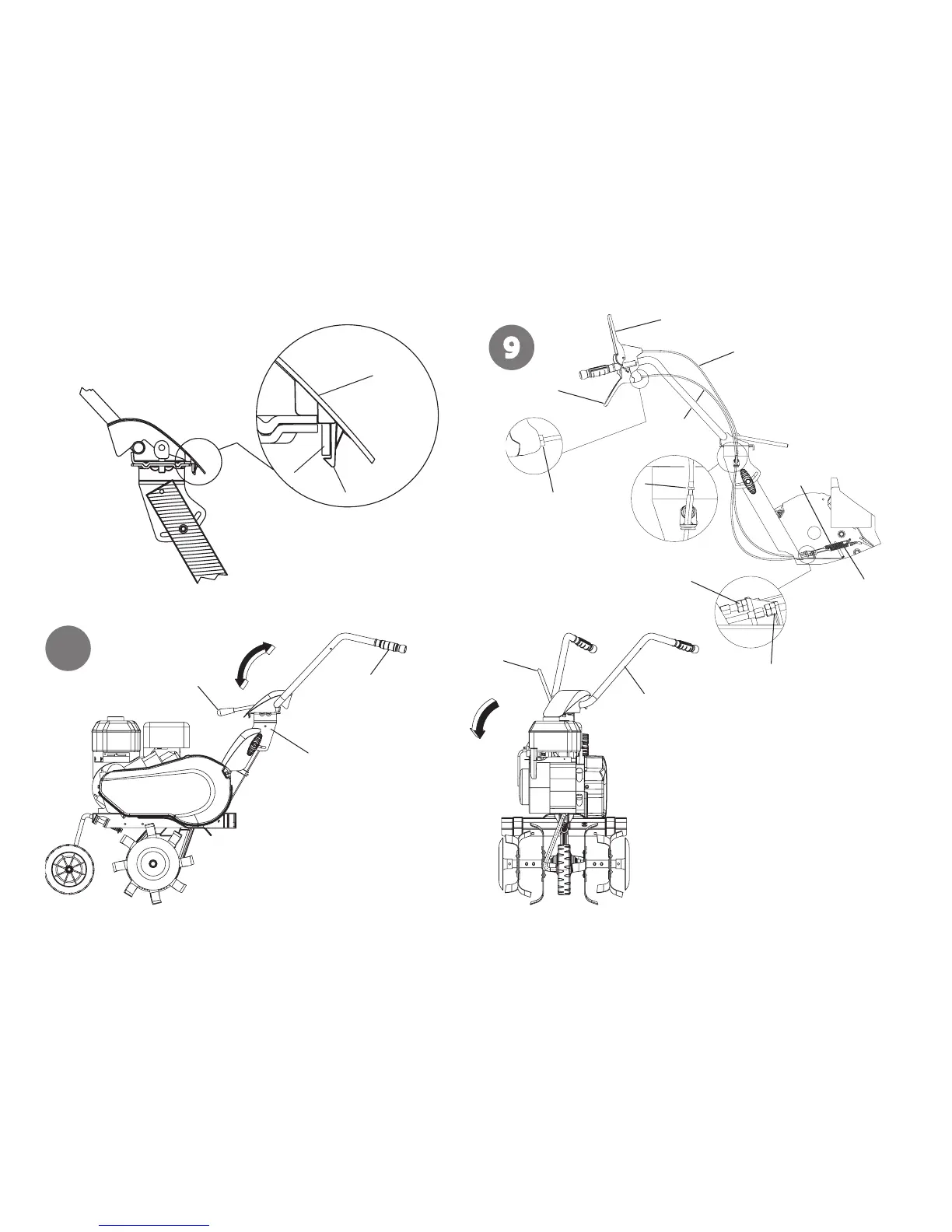 9