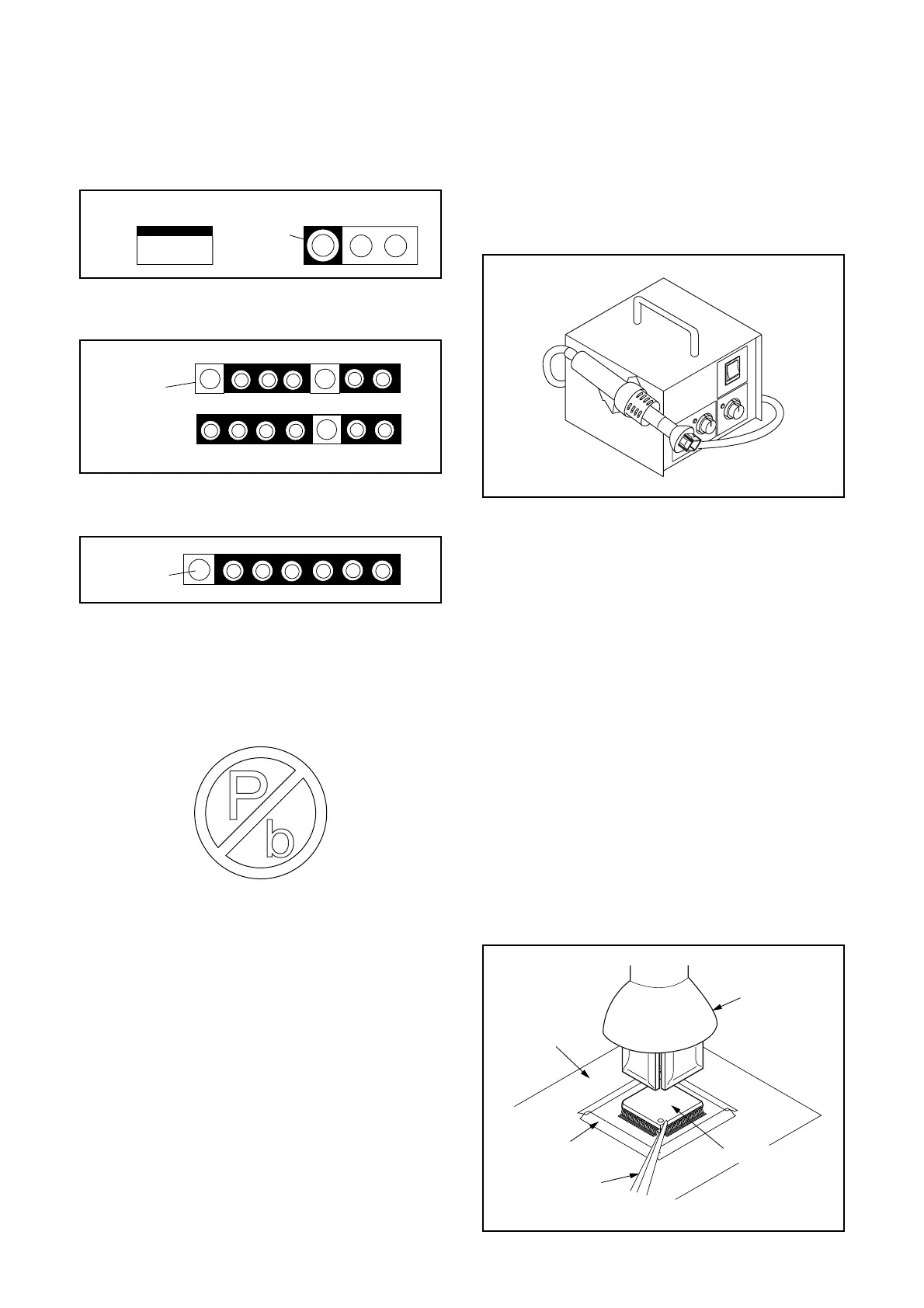 Pb