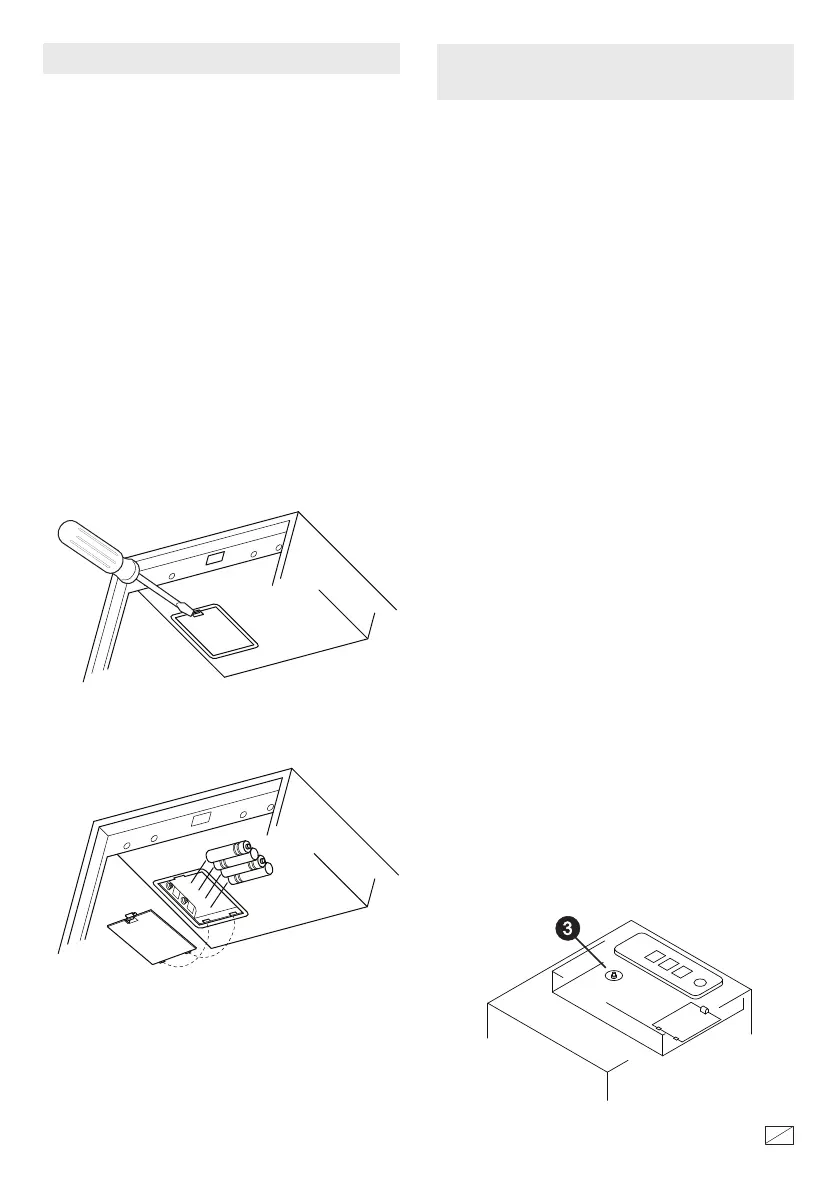 3