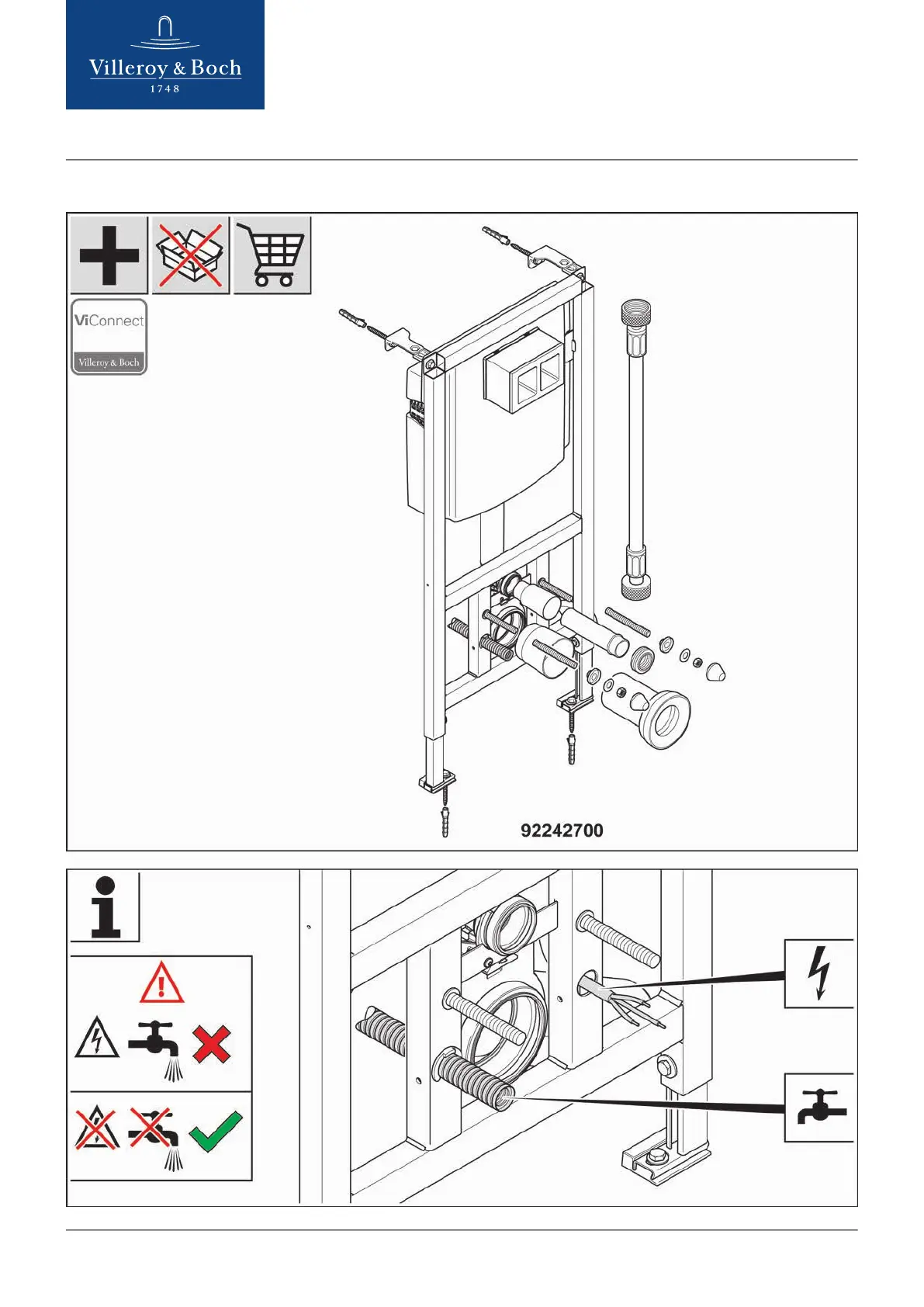 Villeroy & Boch
1748

ViConnect
Villeroy & Boch

92242700