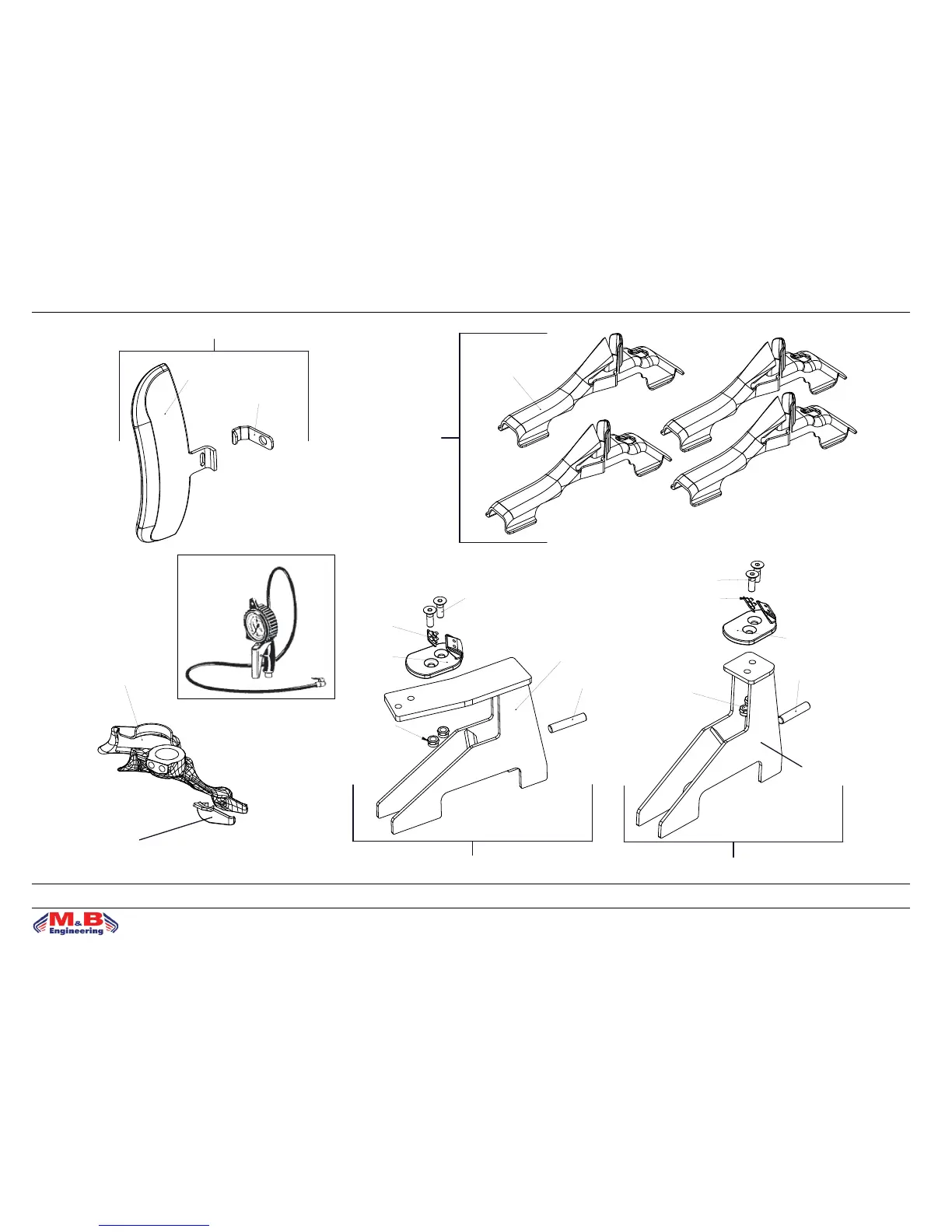 M&B Engineering