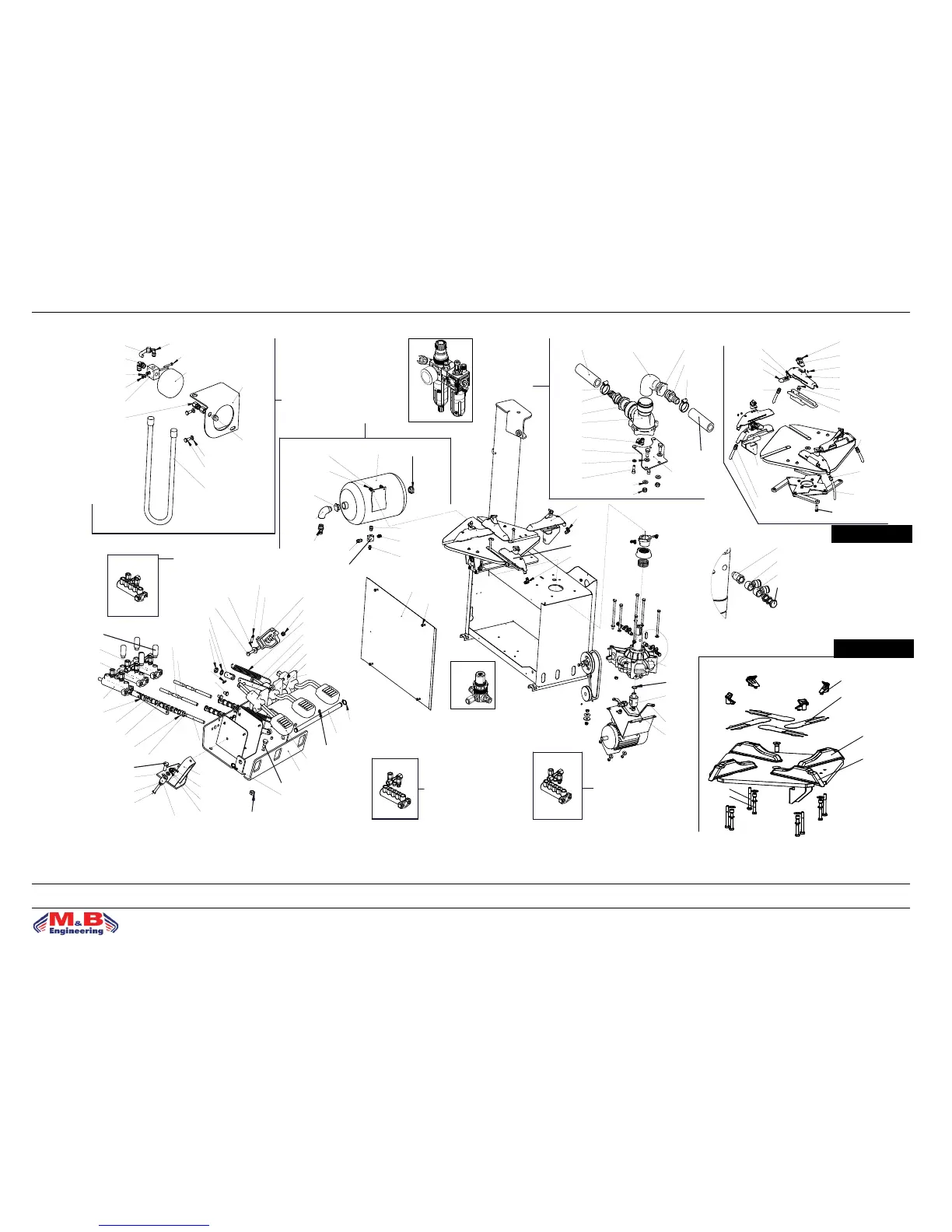 M&B Engineering