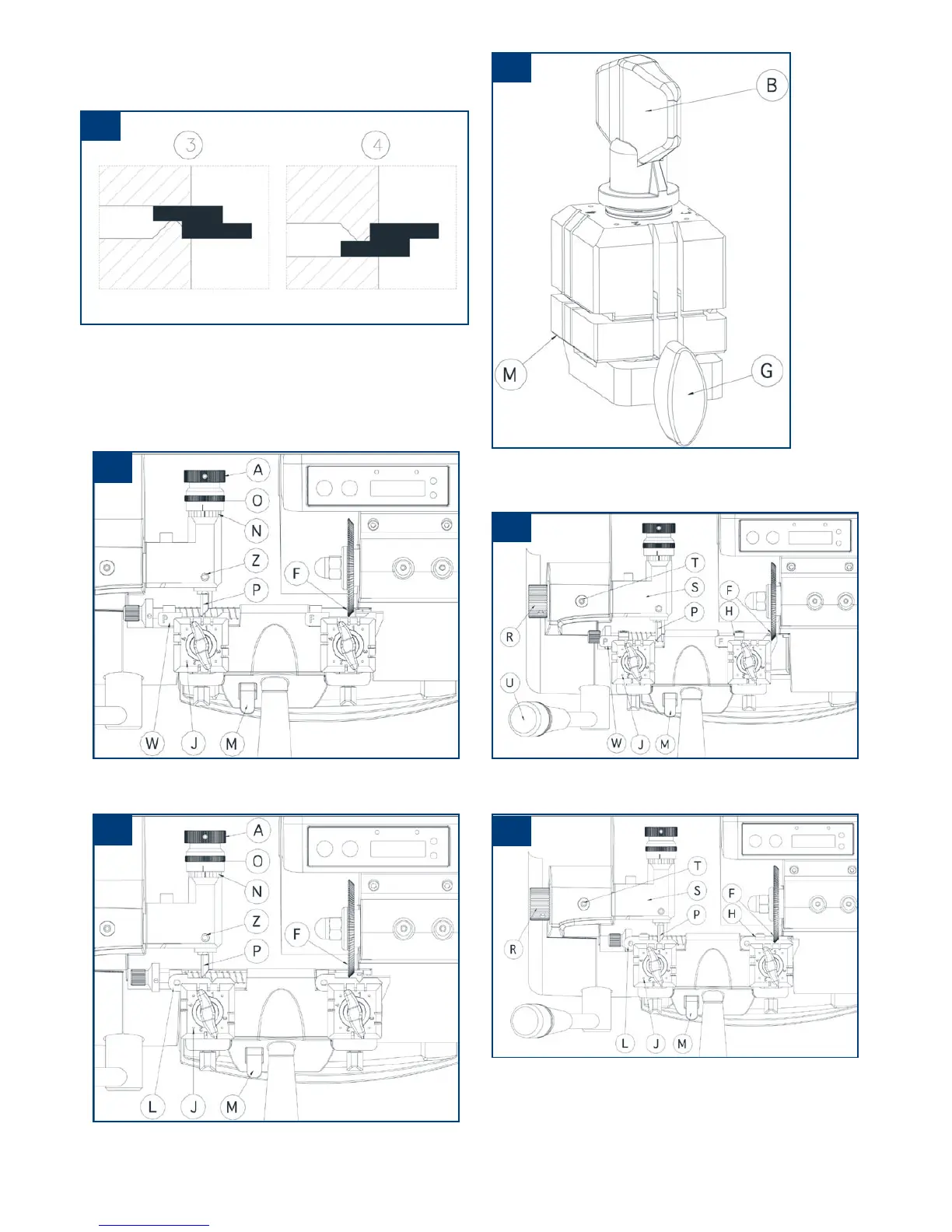 3 4

B

M G

A O N Z F P W J M

T S F P H R U W J M

A O N Z F P L J M

T S F P H R L J M