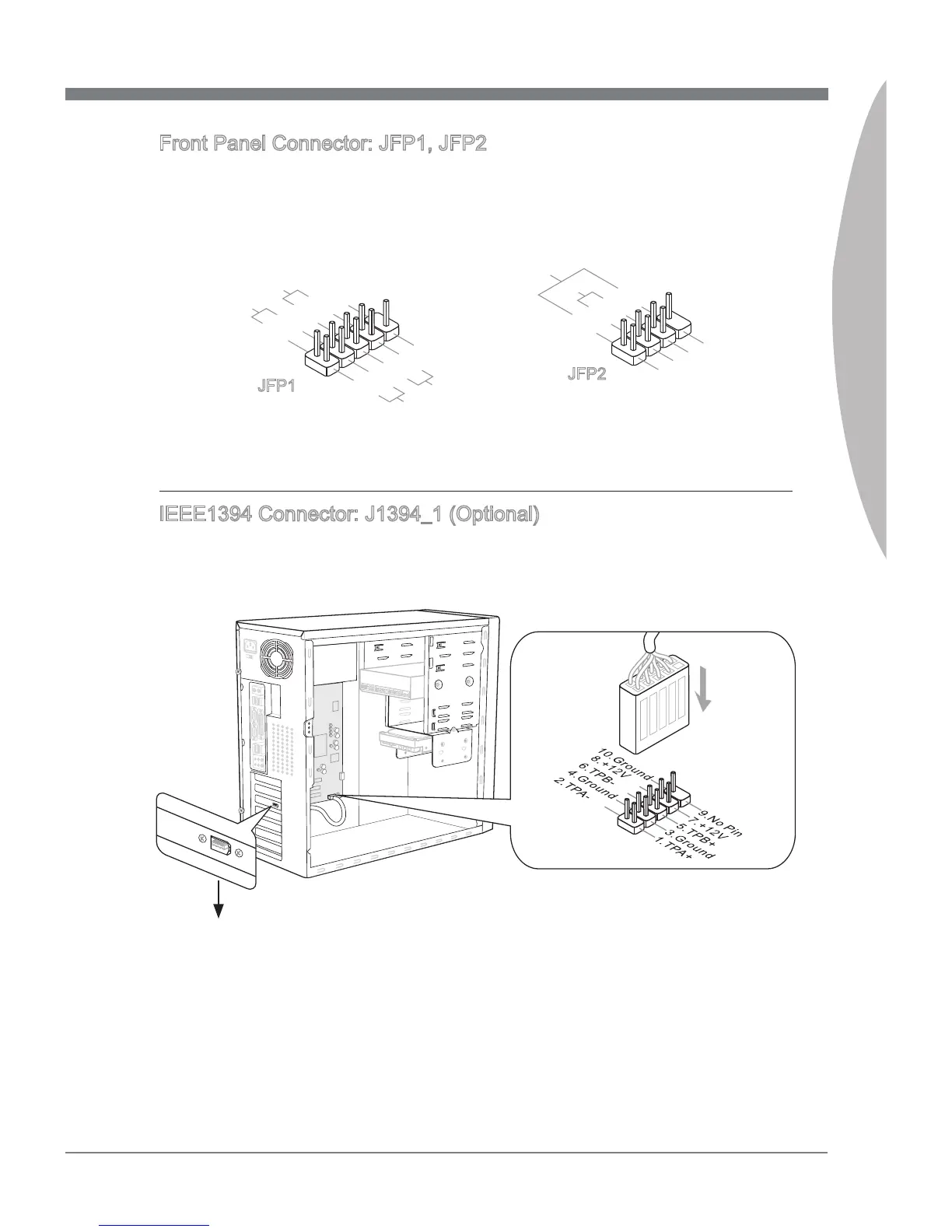 Front Panel Connector: JFP1, JFP2

JFP1

JFP2

IEEE1394 Connector: J1394_1 (Optional)

10.Ground
8.+12V
6.TPB-
4.Ground
2.TPA-

9.No Pin
7.+12V
5.TPB+
3.Ground
1.TPA+