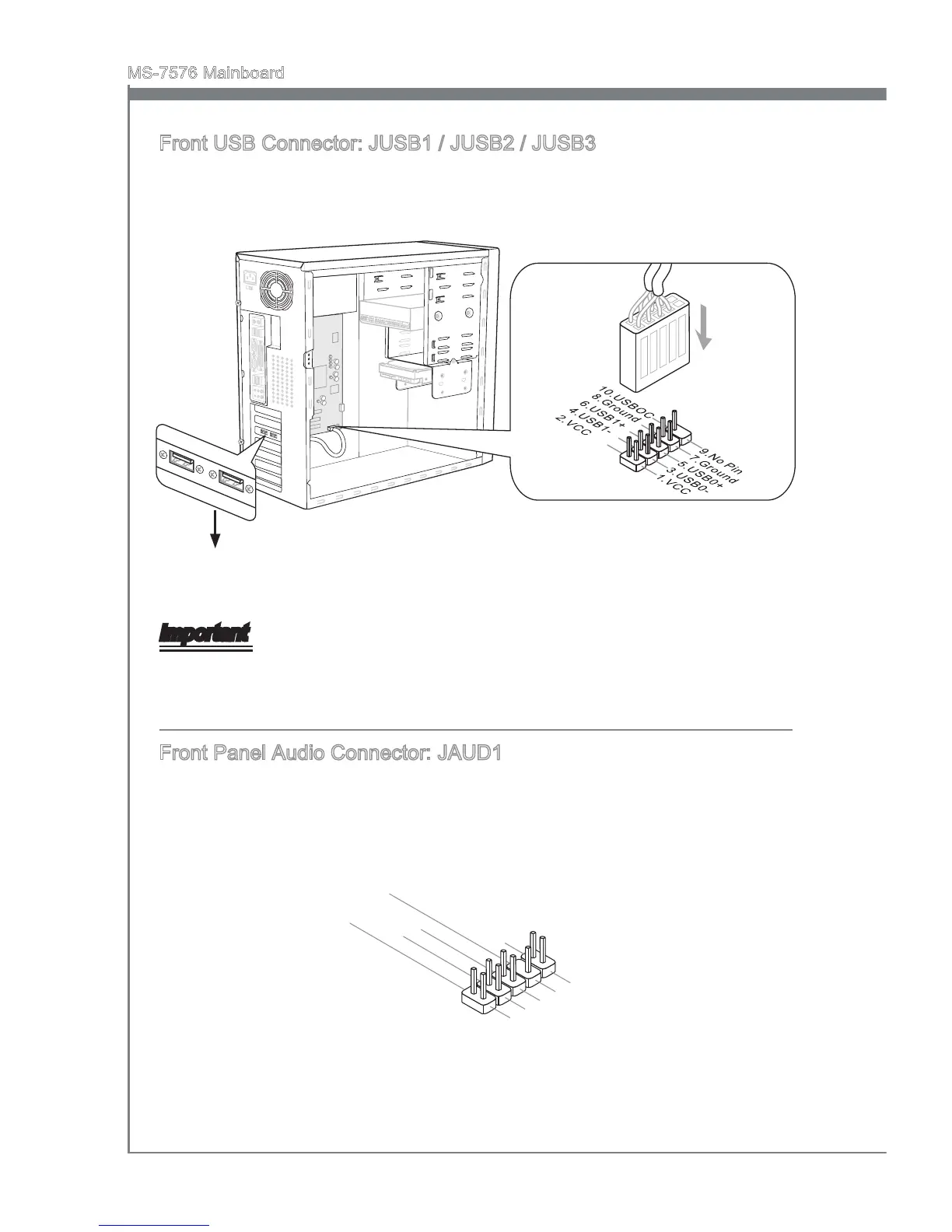 MS-7576 Mainboard

Front USB Connector: JUSB1 / JUSB2 / JUSB3

10.USBOC
8.Ground
6.USB1+
4.USB1-
2.VCC

9.No Pin
7.Ground
5.USB0+
3.USB0-
1.VCC

Important

Front Panel Audio Connector: JAUD1