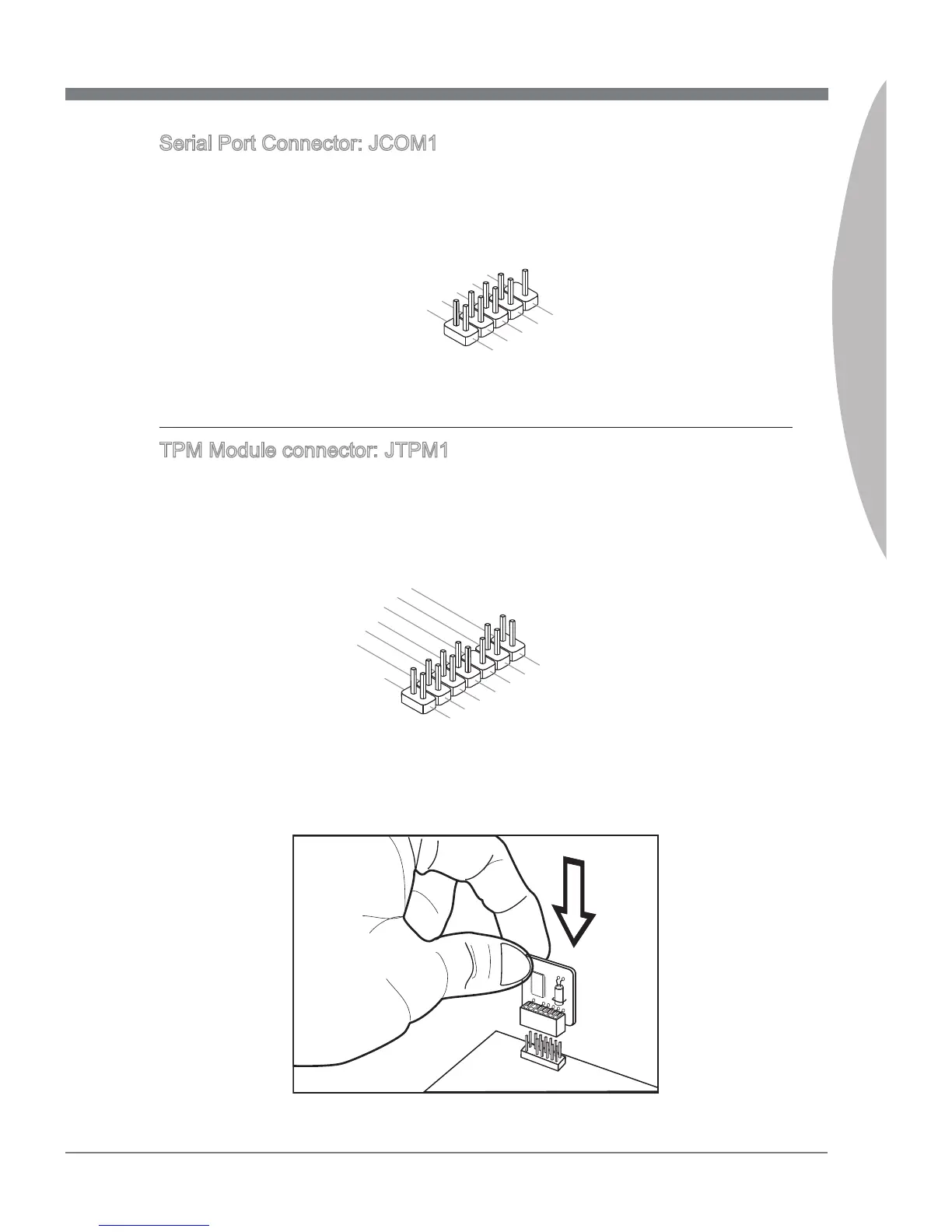 Serial Port Connector: JCOM1

TPM Module connector: JTPM1