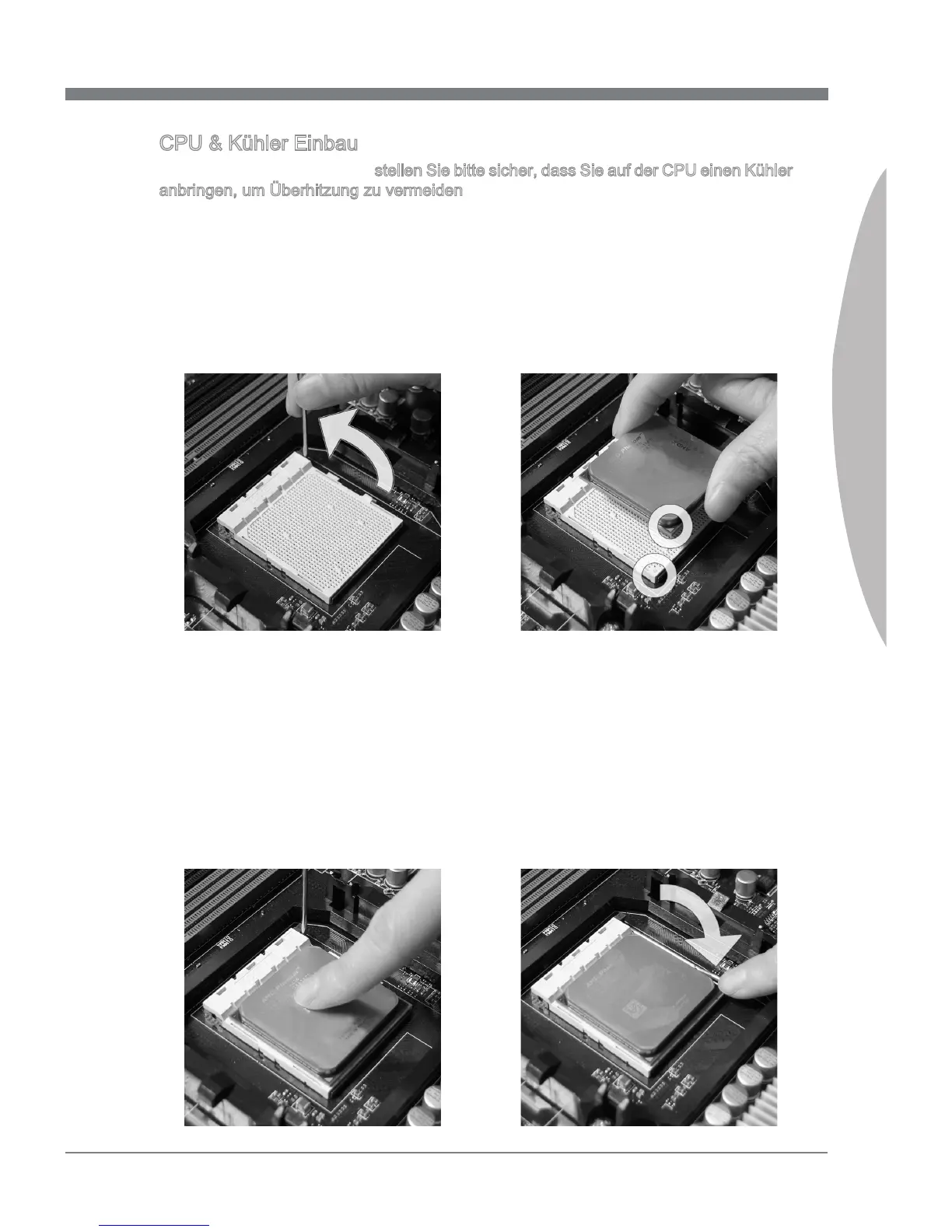 CPU & Kühler Einbau

stellen Sie bitte sicher, dass Sie auf der CPU einen Kühler anbringen, um Überhitzung zu vermeiden