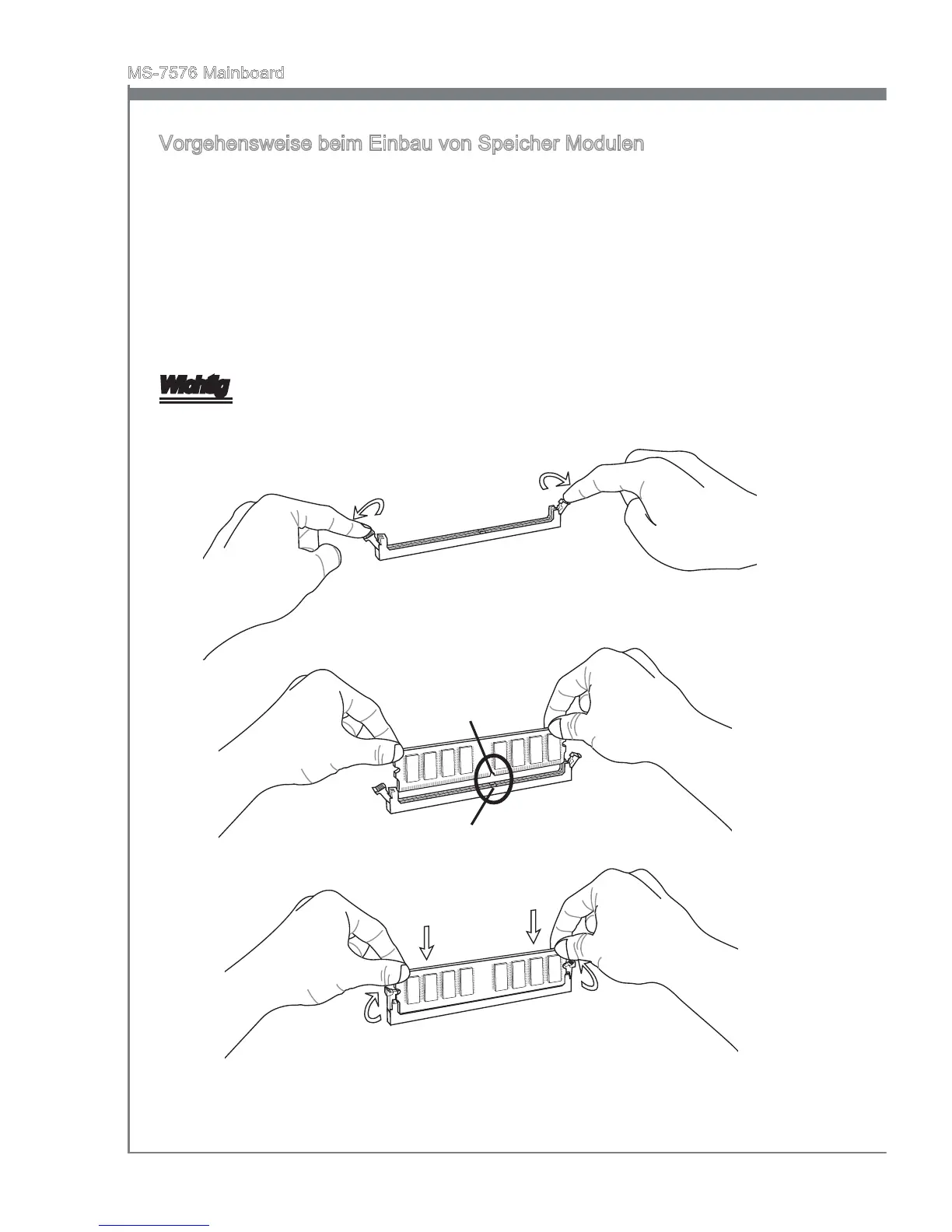 MS-7576 Mainboard

Vorgehensweise beim Einbau von Speicher Modulen

Wichtig