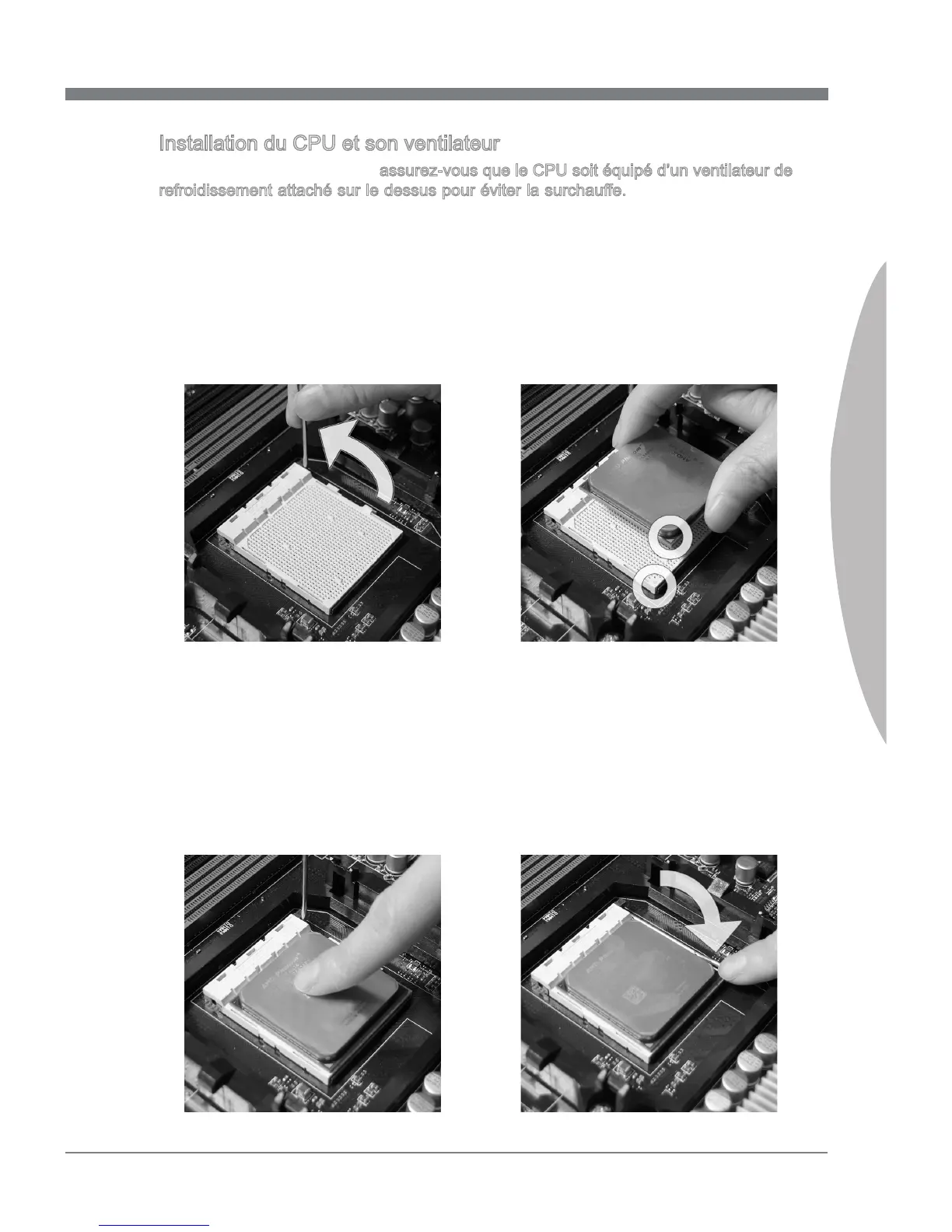 Installation du CPU et son ventilateur

assurez-vous que le CPU soit équipé d'un ventilateur de refroidissement attaché sur le dessus pour éviter la surchauffe.