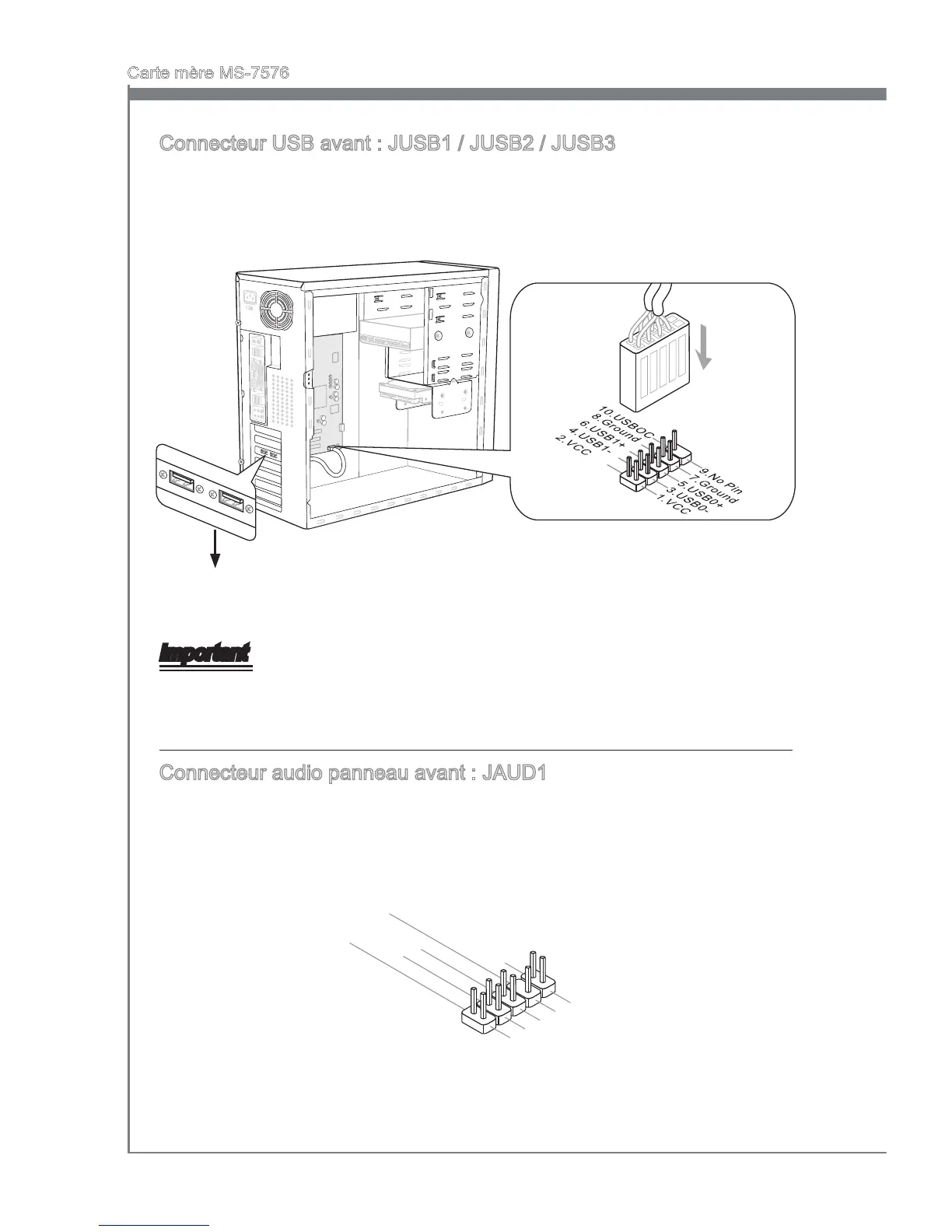 Carte mère MS-7576

Connecteur USB avant : JUSB1 / JUSB2 / JUSB3

10.USBOC
8.Ground
6.USB1+
4.USB1-
2.VCC

9.No Pin
7.Ground
5.USB0+
3.USB0-
1.VCC

Important

Connecteur audio panneau avant : JAUD1