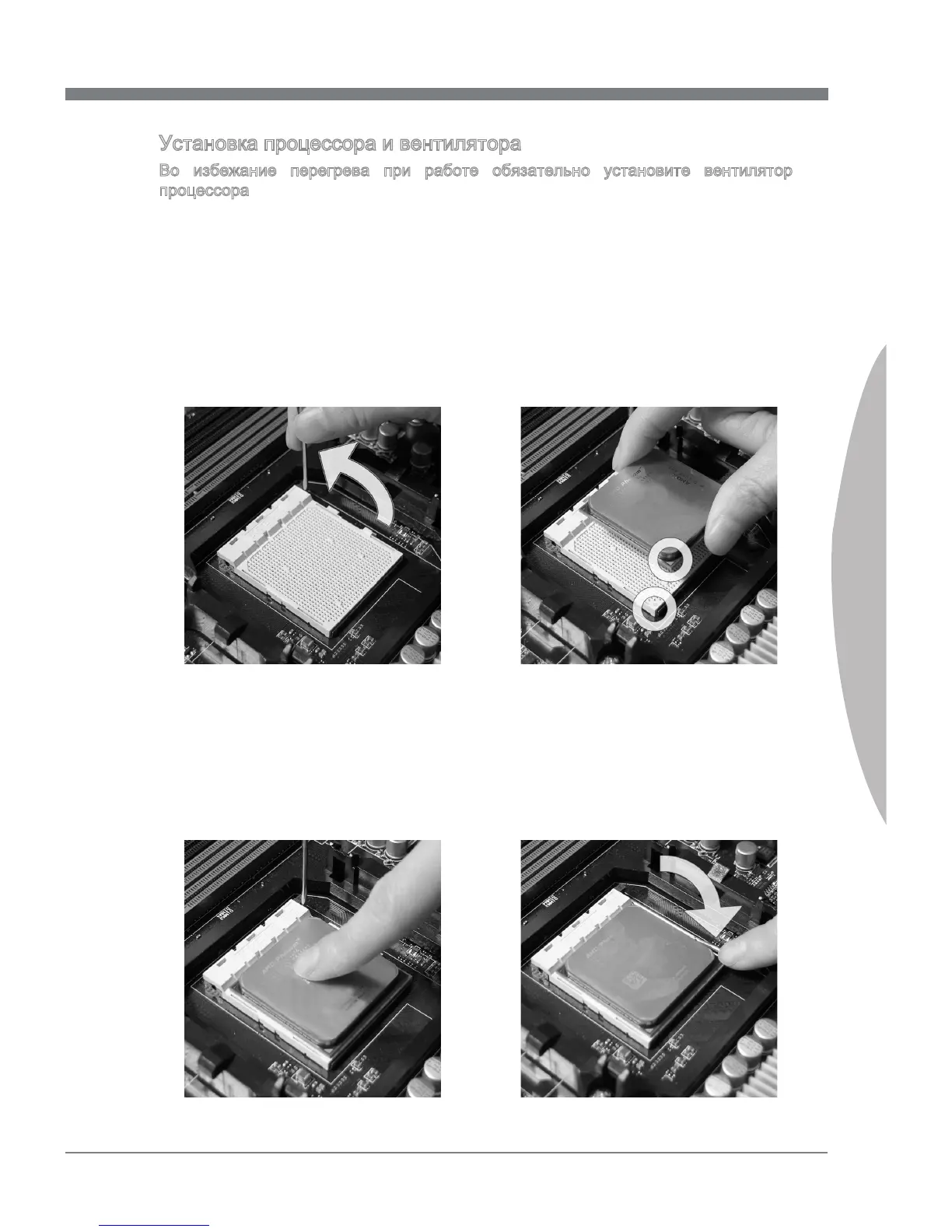 Установка процессора и вентилятора

Во избежание перегрева при работе обязательно установите вентилятор процессора