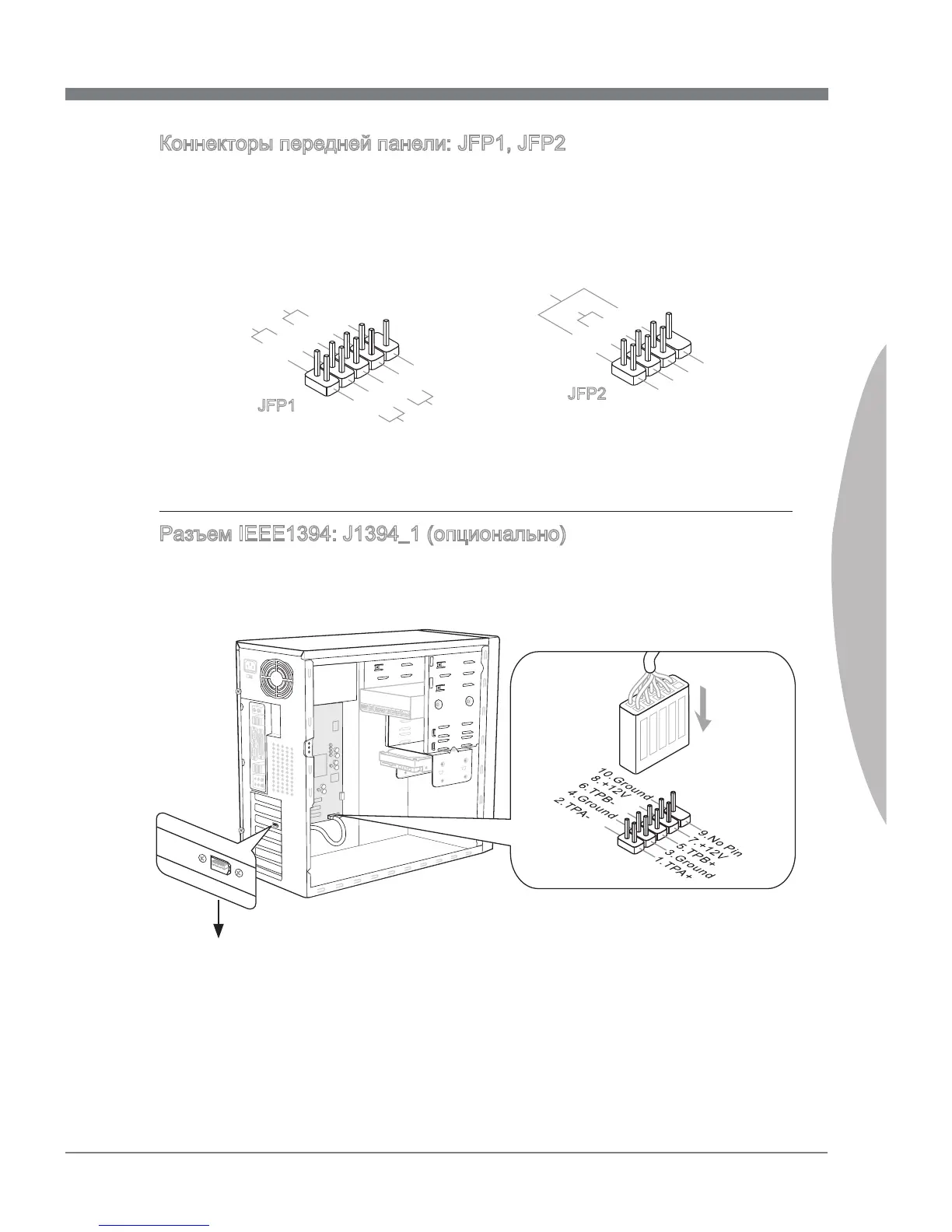 Коннекторы передней панели: JFP1, JFP2

JFP1

JFP2

Разъем IEEE1394: J1394_1 (опционально)

10.Ground
8.+12V
6.TPB-
4.Ground
2.TPA-

9.No Pin
7.+12V
5.TPB+
3.Ground
1.TPA+