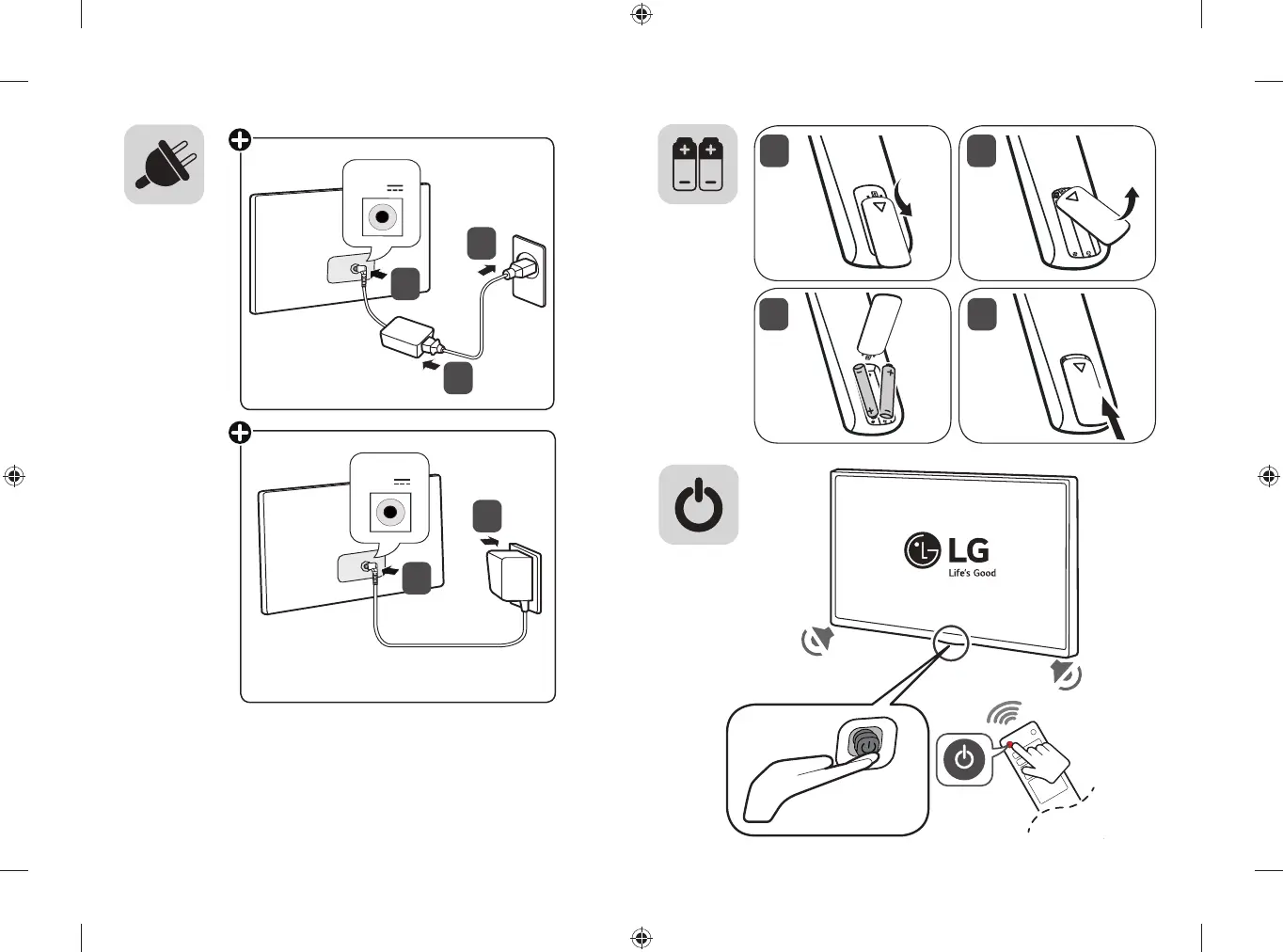 LG
Life's Good