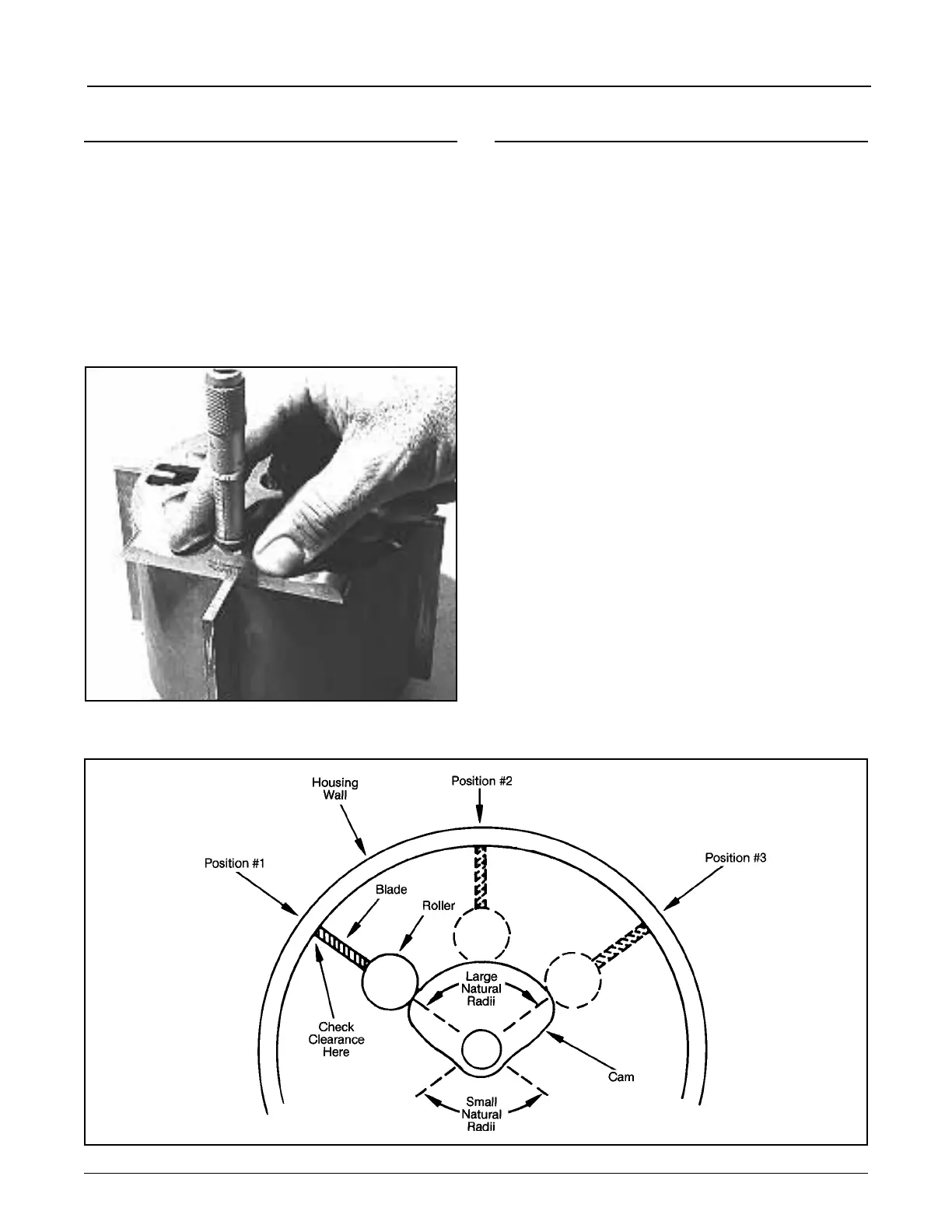 Housing Wall

Position #2

Position #1

Position #3

Blade

Roller

Large Natural Radii

Check Clearance Here

Cam

Small Natural Radii