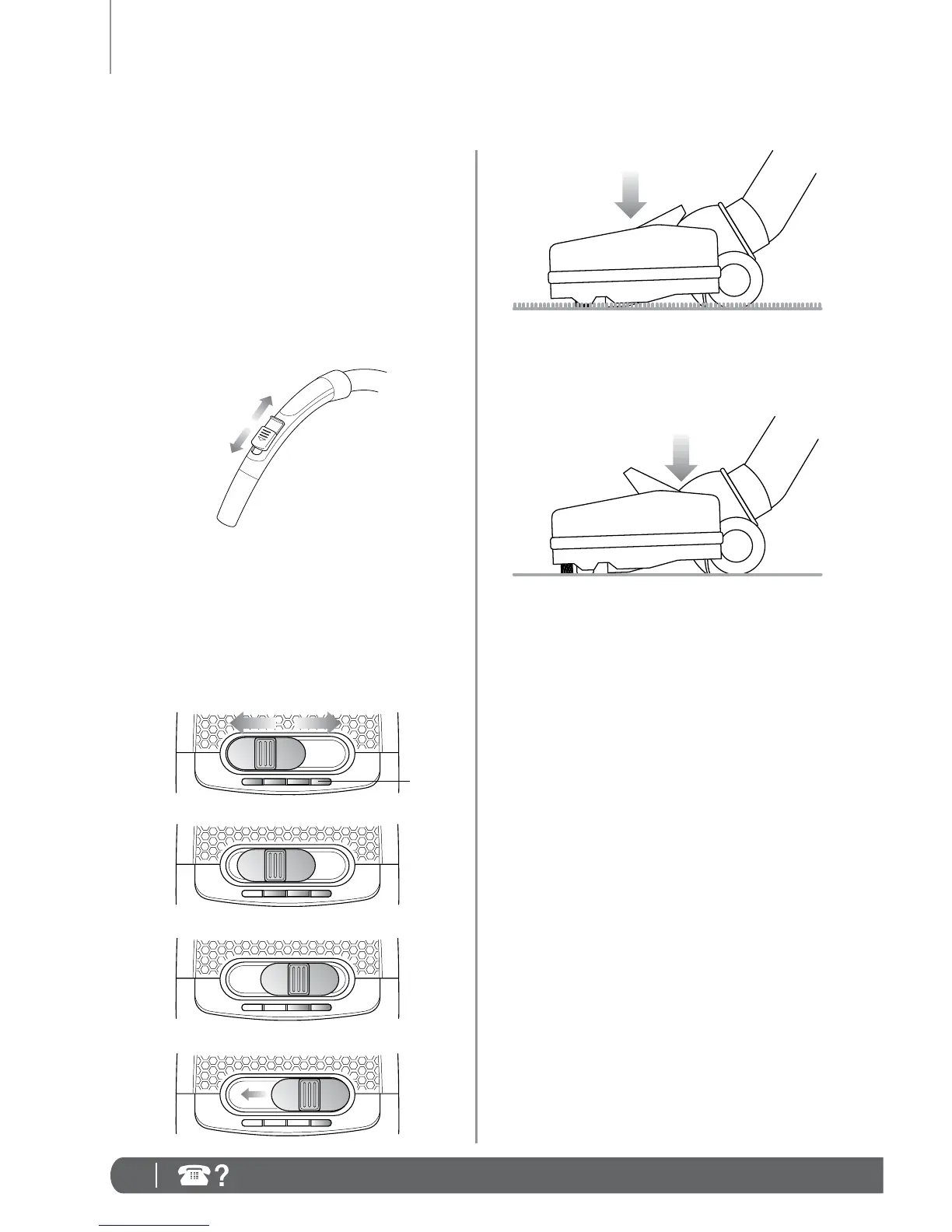 ?