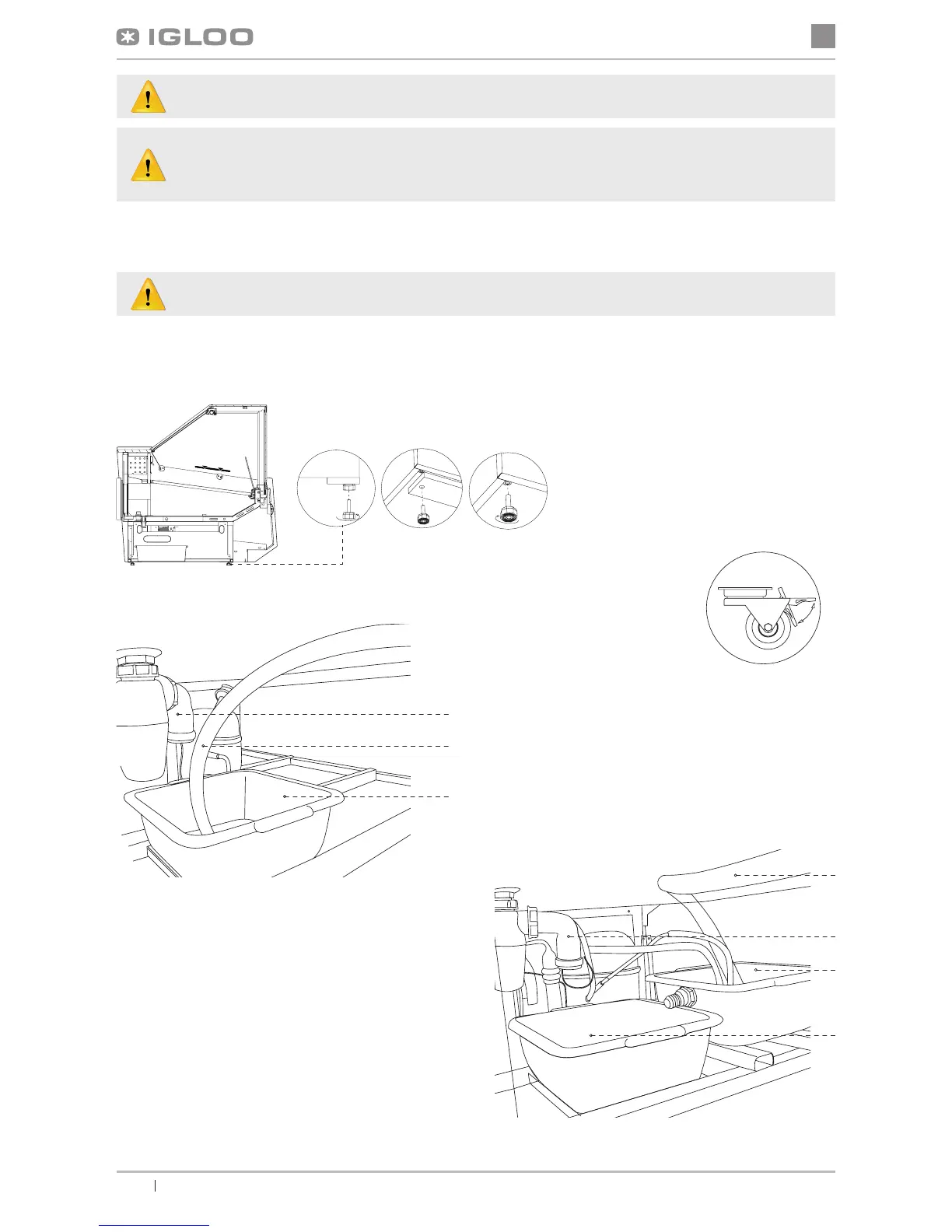 IGLOO