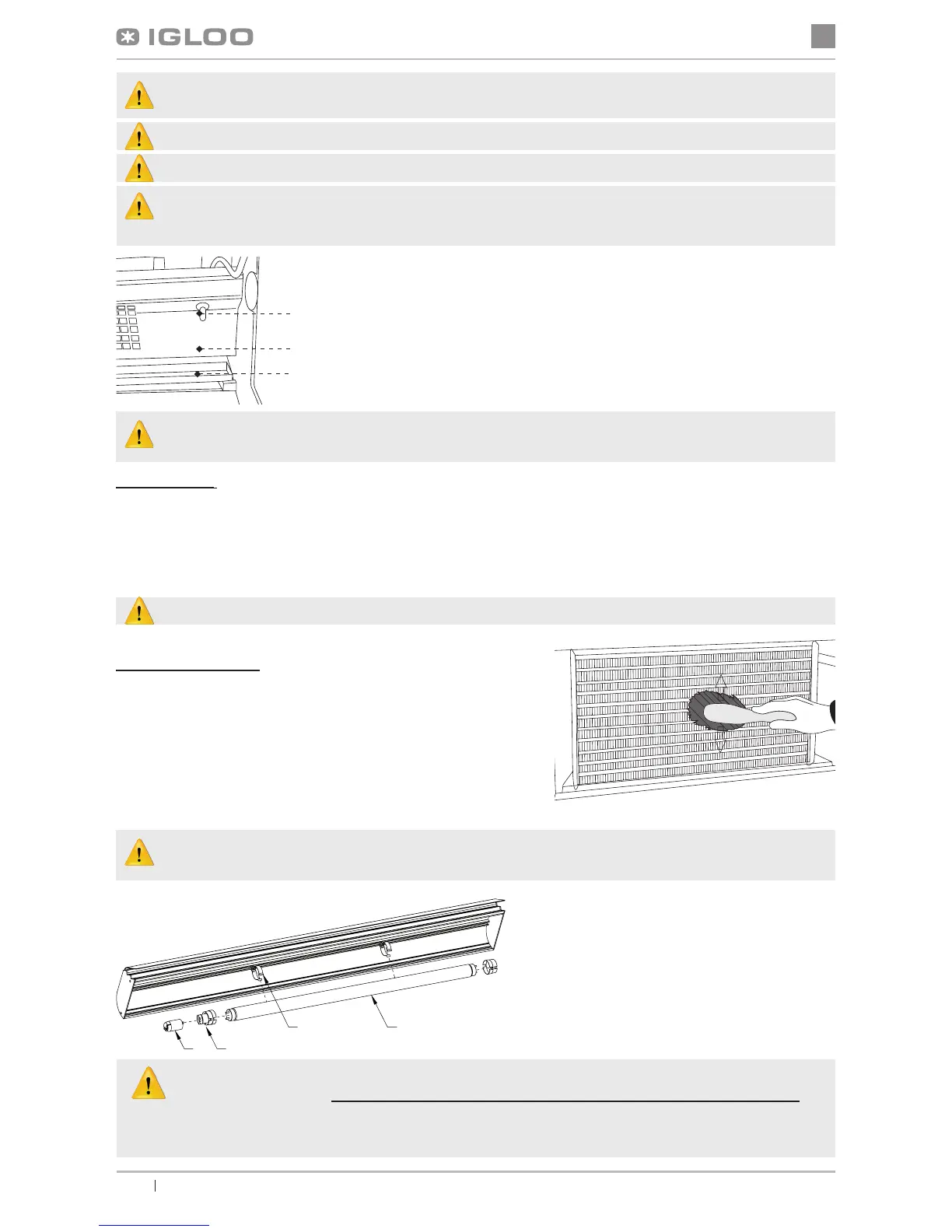 IGLOO