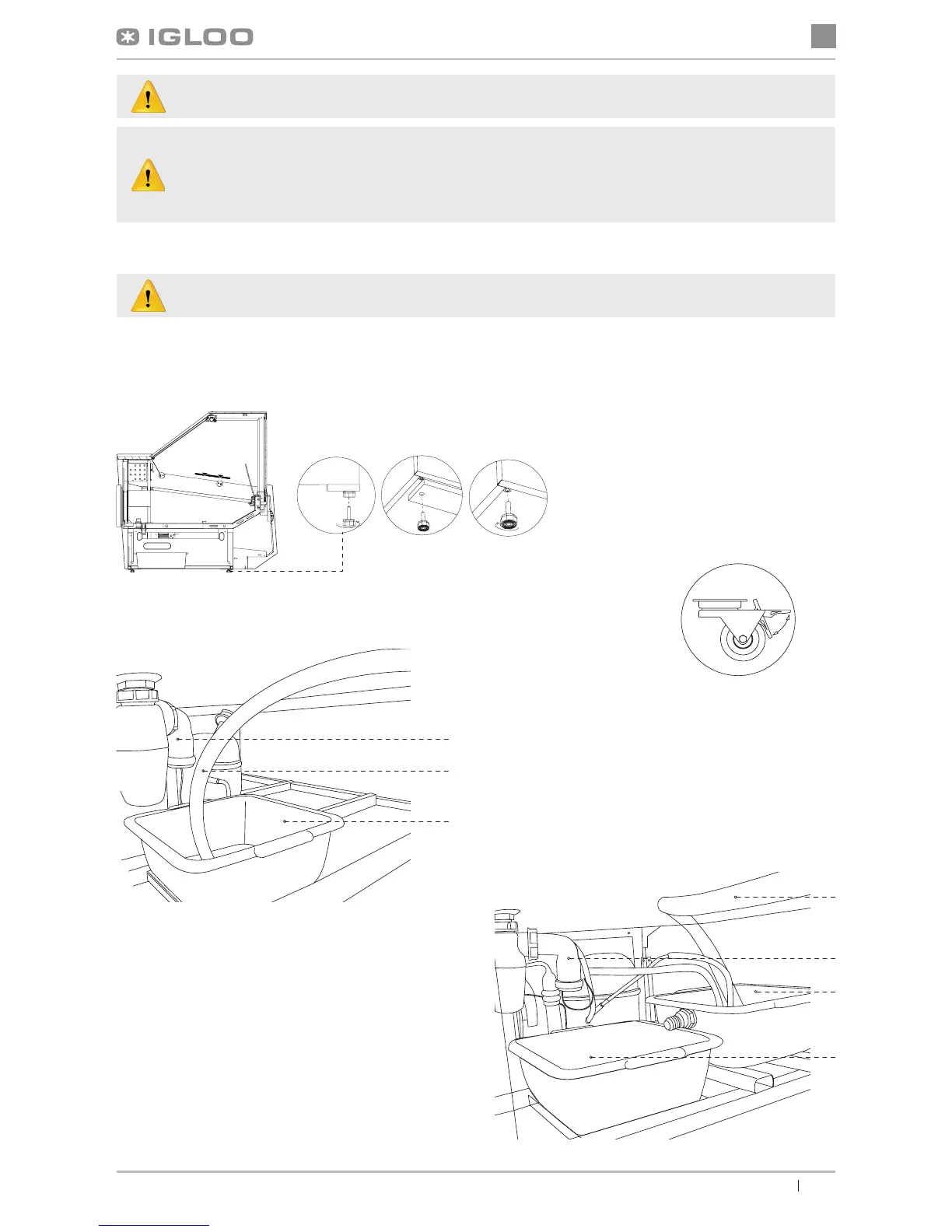 IGLOO