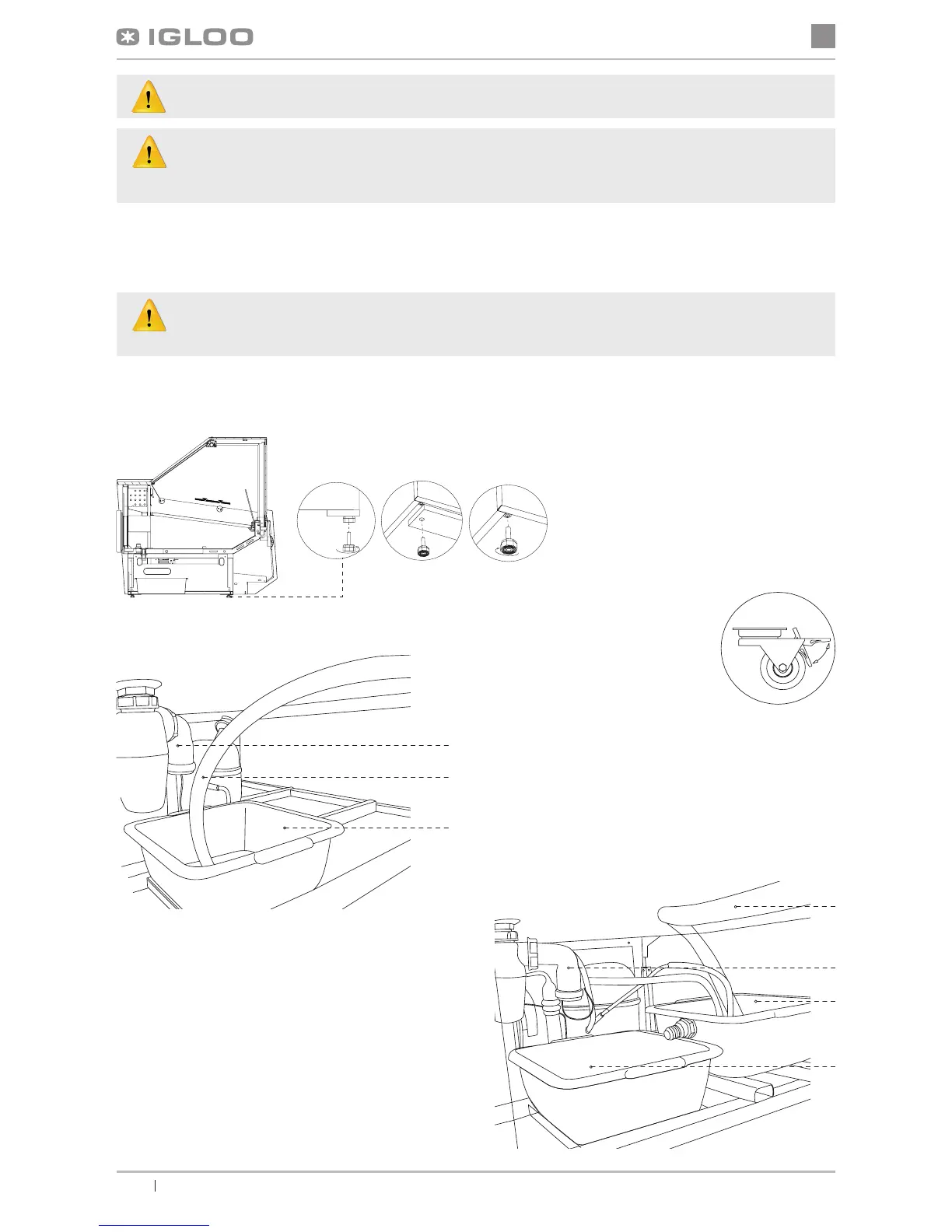 IGLOO