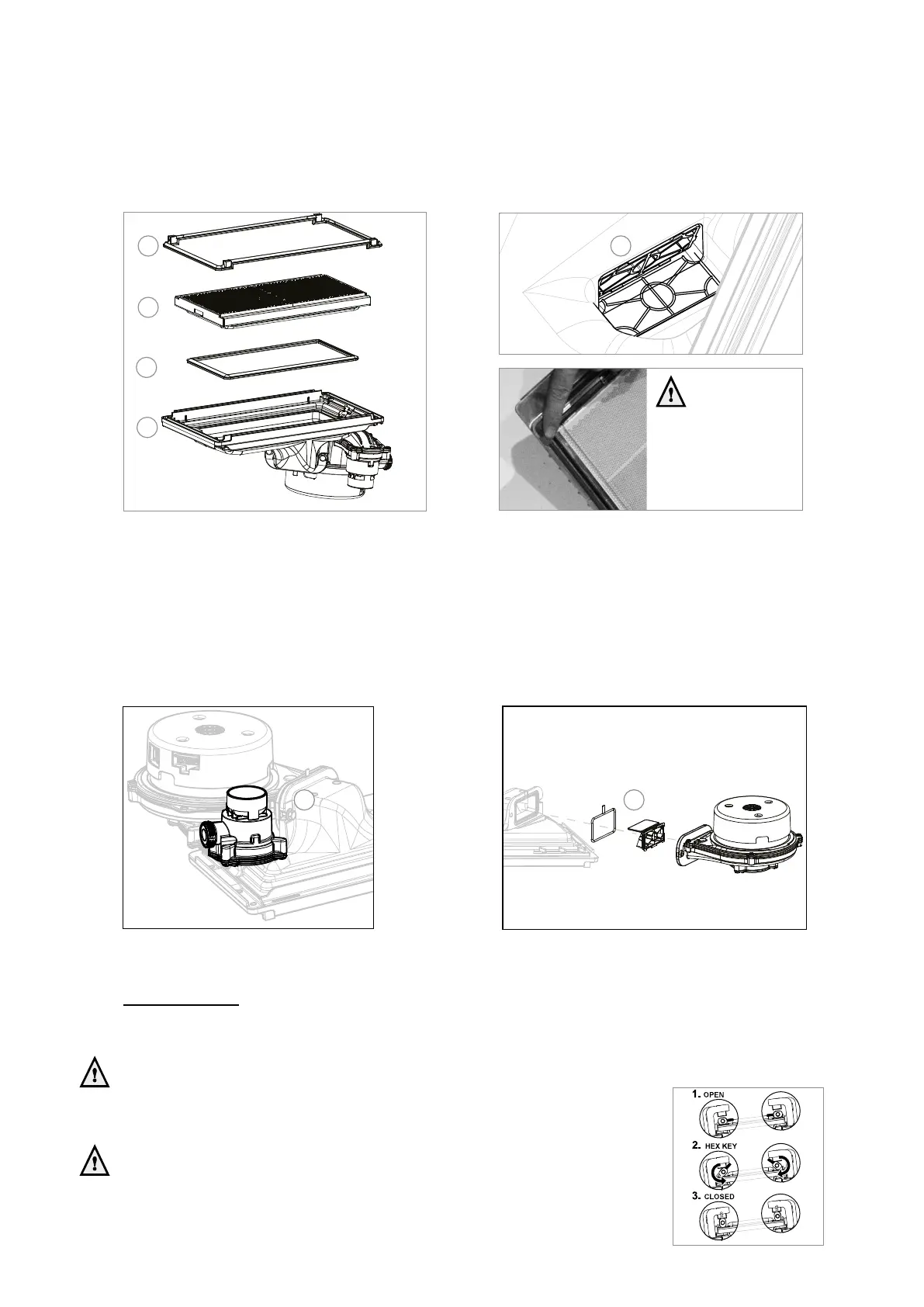 1. OPEN

2. HEX KEY

3. CLOSED