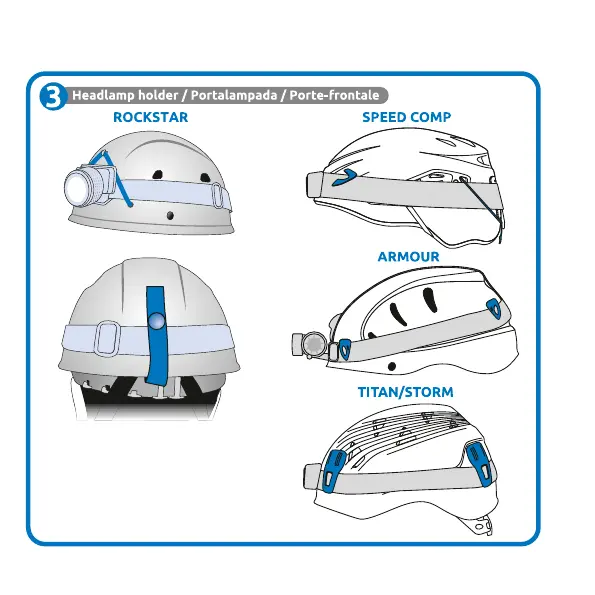 3 Headlamp holder / Portalampada / Porte-frontale

ROCKSTAR

SPEED COMP

ARMOUR

TITAN/STORM