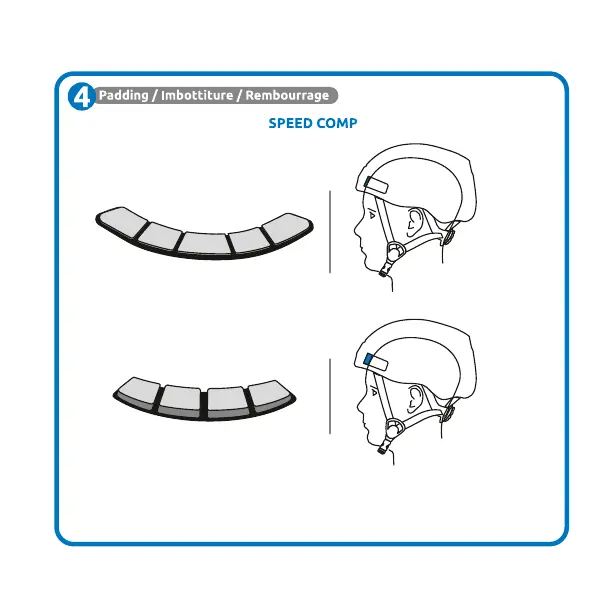 4 Padding / Imbottiture / Rembourrage

SPEED COMP