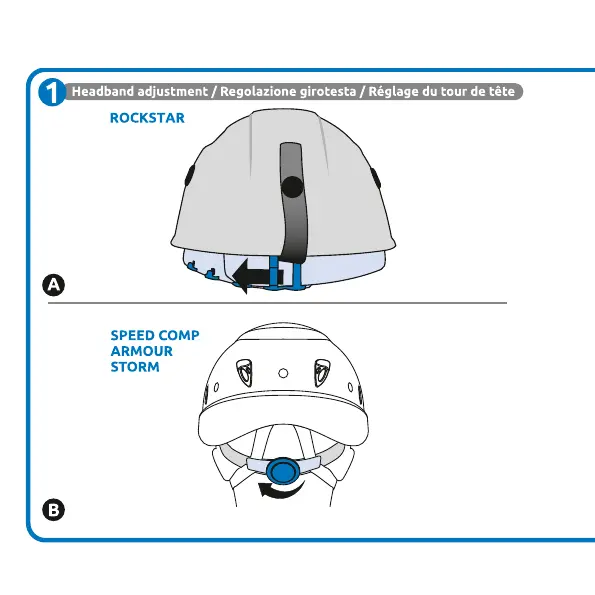 1 Headband adjustment / Regolazione girotesta / Réglage du tour de tête

ROCKSTAR

A

SPEED COMP
ARMOUR
STORM

B