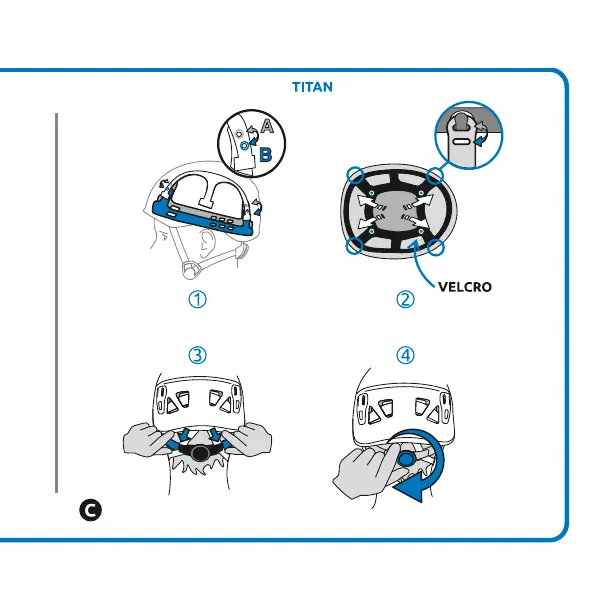 TITAN

A
B

VELCRO

①

②

③

④

C